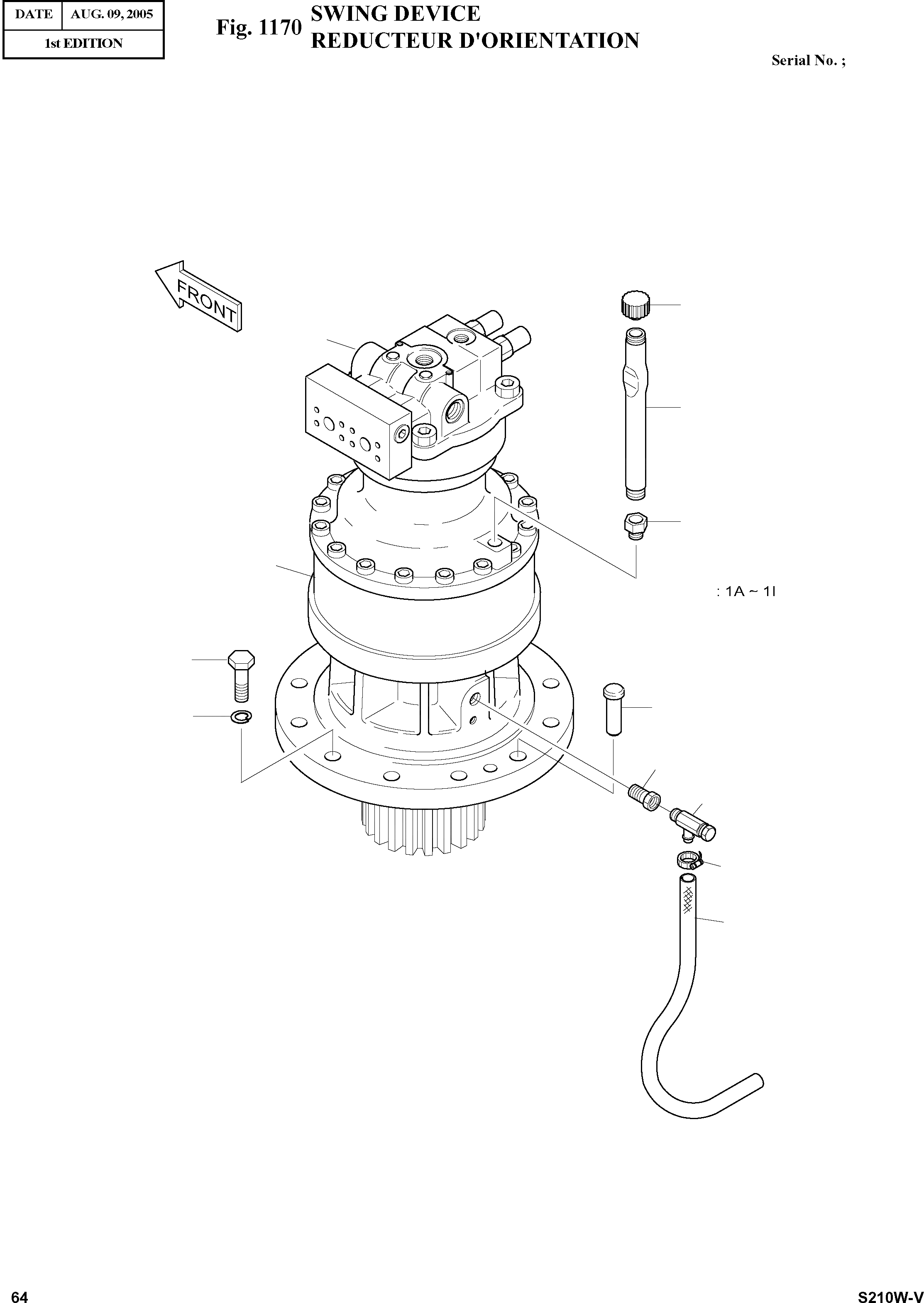 | DATE | AUG. 09, 2005 |
|---|---|
| 1st EDITION | |

Fig. 1170 SWING DEVICE
REDUCTEUR D'ORIENTATION

Serial No. ;

FRONT

: 1A ~ 1I

64

S210W-V