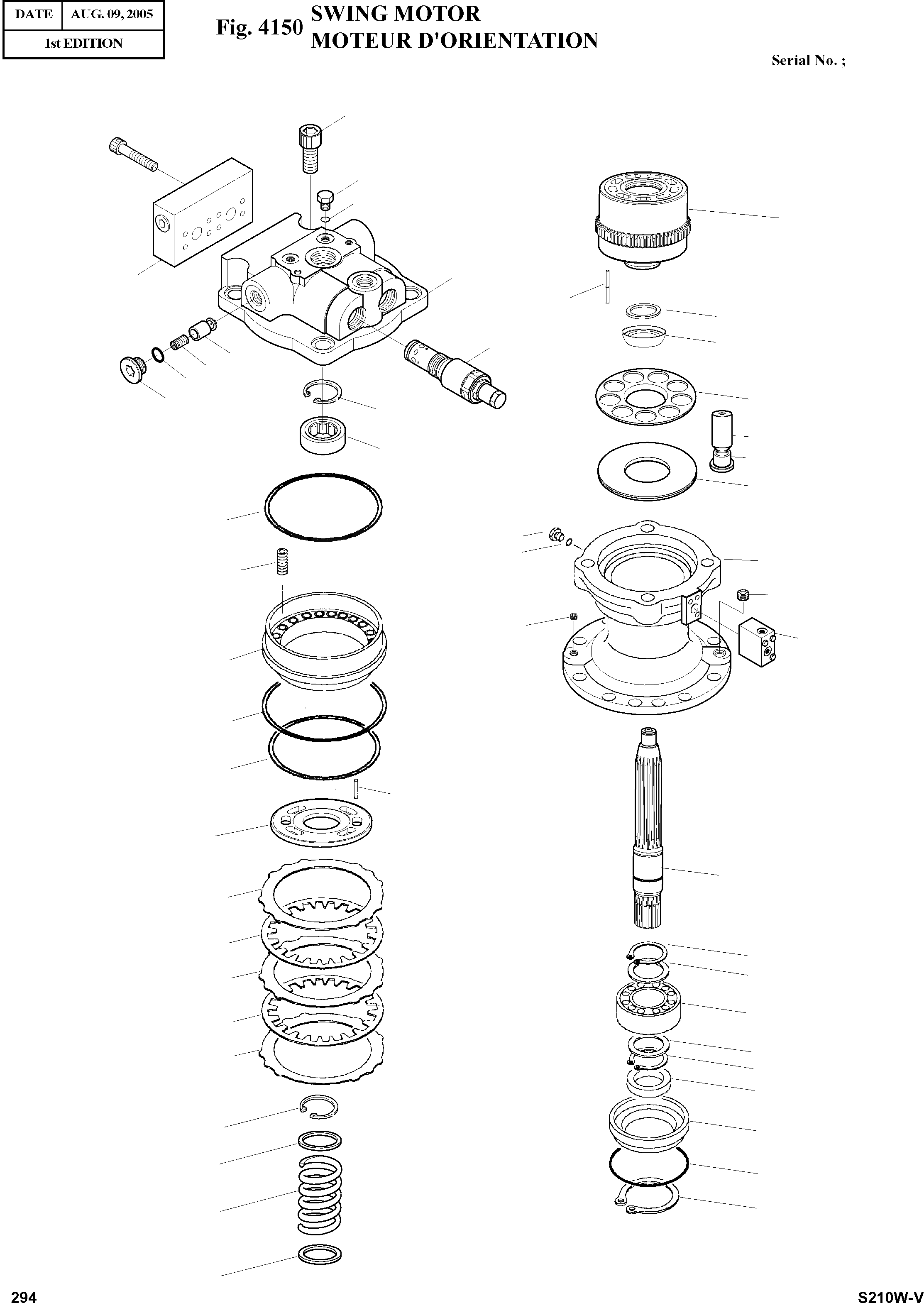 | DATE | AUG. 09, 2005 |
|---|---|
| 1st EDITION | |

Fig. 4150 SWING MOTOR
MOTEUR D'ORIENTATION

Serial No. ;

294

S210W-V