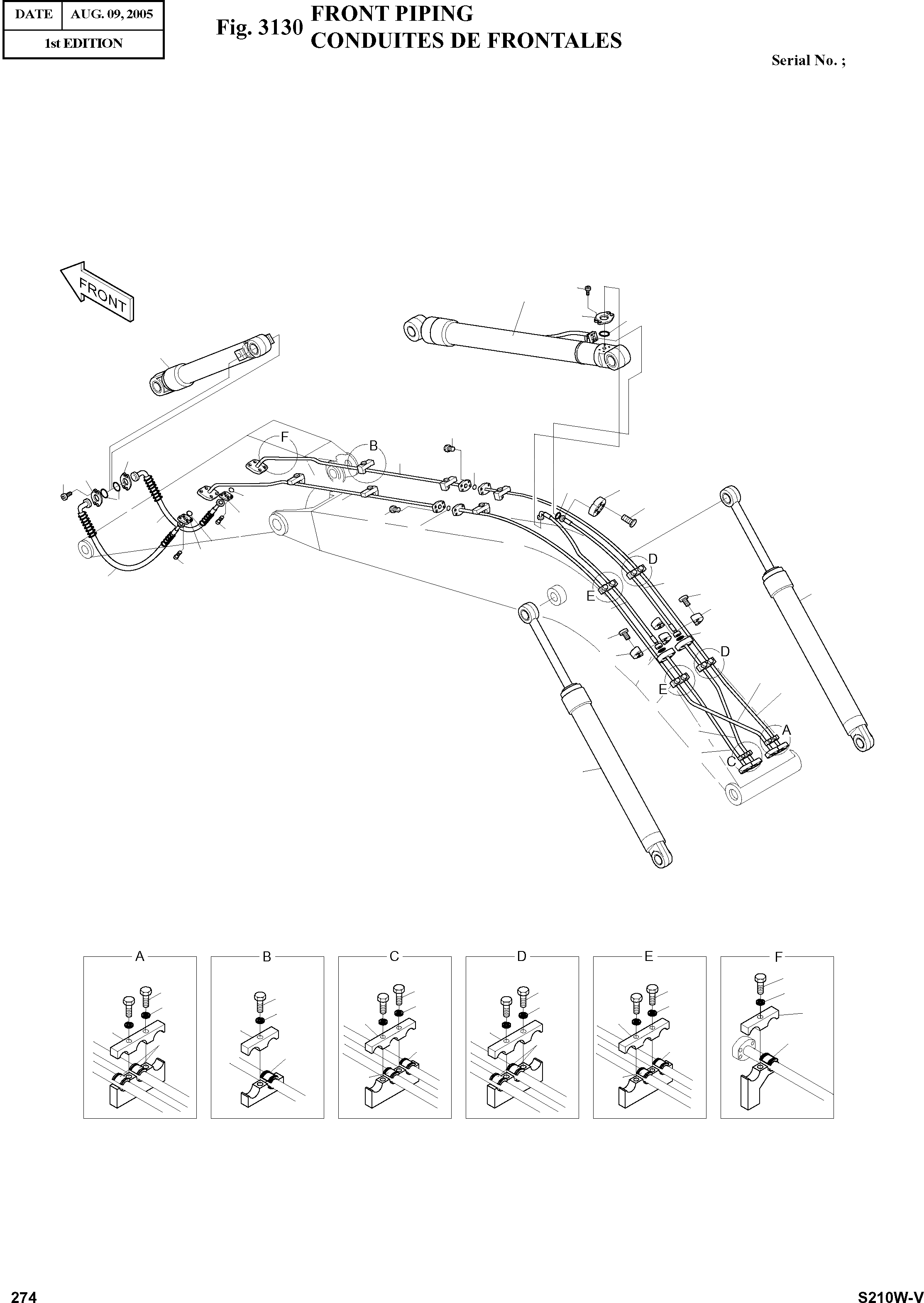 | DATE | AUG. 09, 2005 |
|---|---|
| 1st EDITION | |

Fig. 3130 FRONT PIPING
CONDUITES DE FRONTALES

Serial No. ;

FRONT

F
B
D
E
D
E
A
C

A
B
C
D
E
F

274

S210W-V