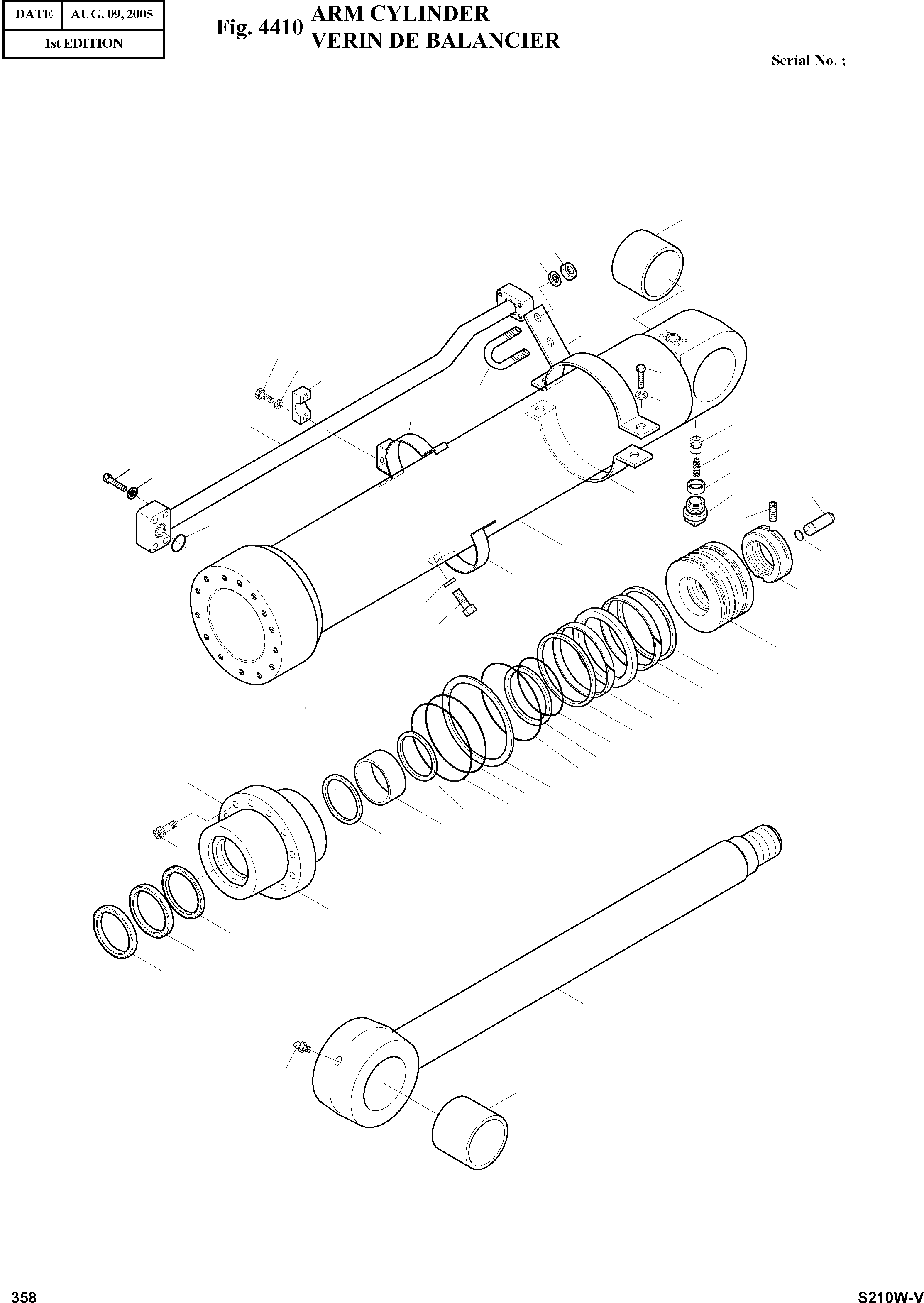 | DATE | AUG. 09, 2005 |
|---|---|
| 1st EDITION | |

Fig. 4410 ARM CYLINDER
VERIN DE BALANCIER

Serial No. ;

358

S210W-V