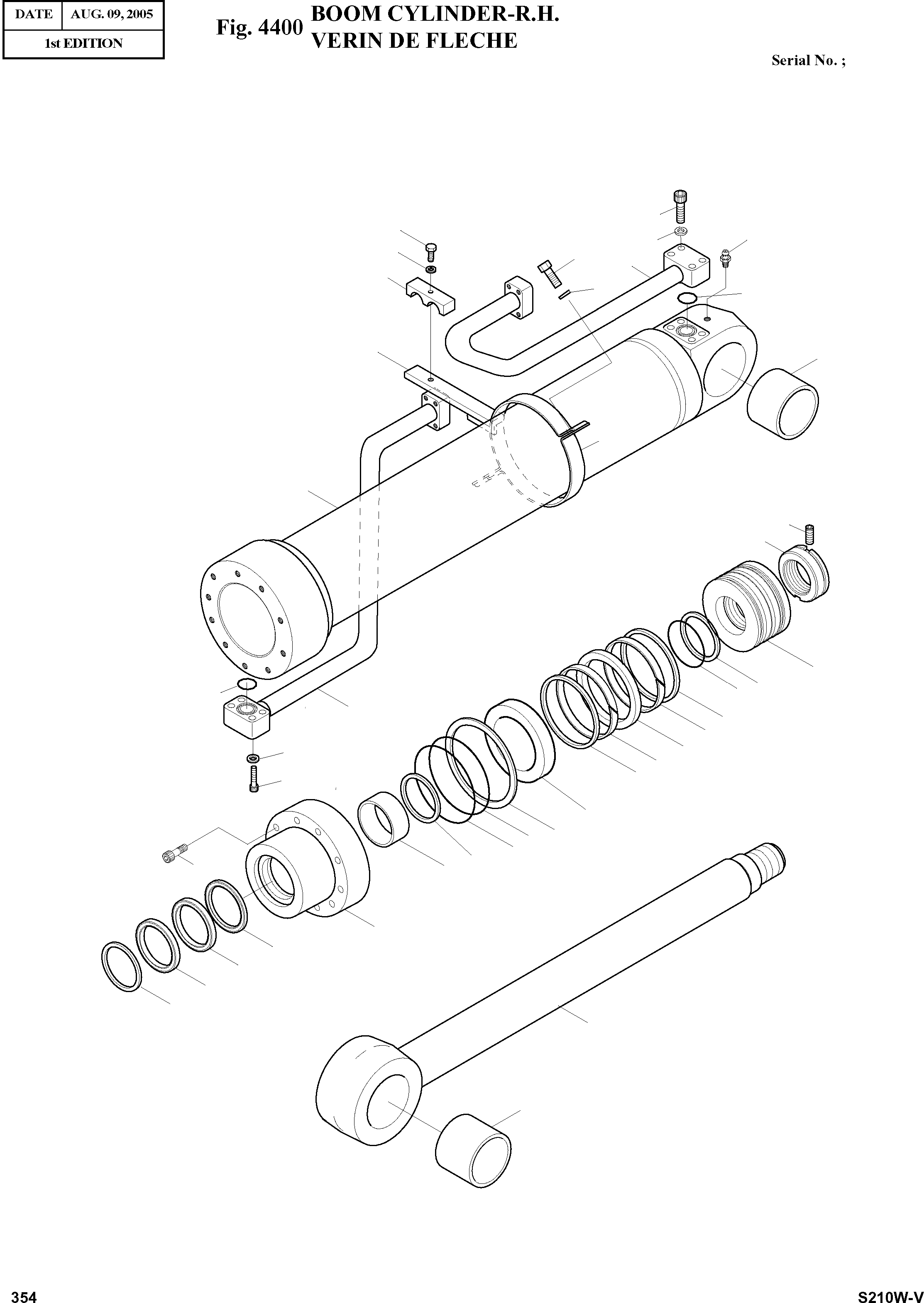 | DATE | AUG. 09, 2005 |
|---|---|
| 1st EDITION | |

Fig. 4400 BOOM CYLINDER-R.H.
VERIN DE FLECHE

Serial No. ;

354

S210W-V