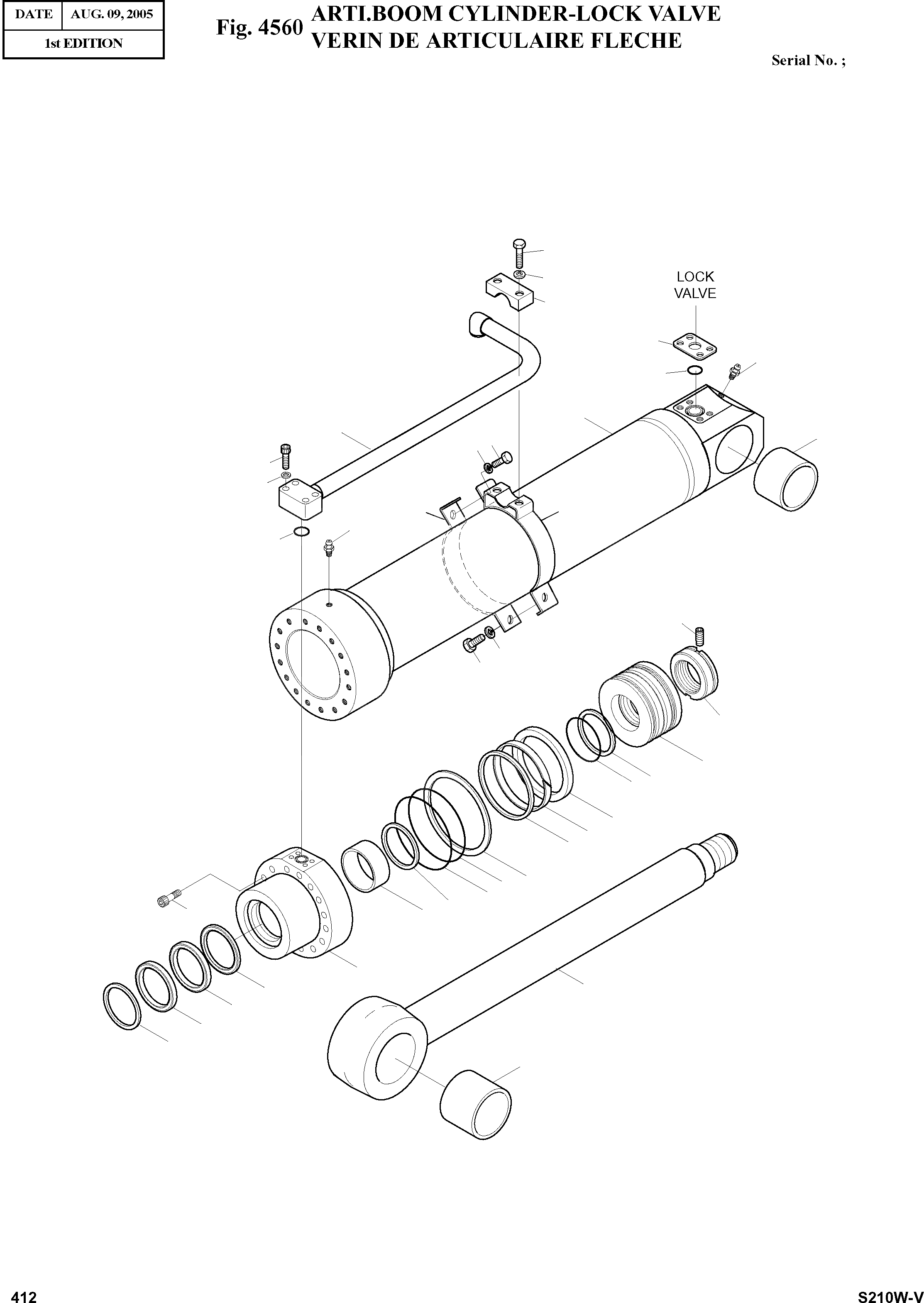 | DATE | AUG. 09, 2005 |
|---|---|
| 1st EDITION | |

Fig. 4560 ARTI.BOOM CYLINDER-LOCK VALVE
VERIN DE ARTICULAIRE FLECHE

Serial No. ;

LOCK VALVE

412

S210W-V