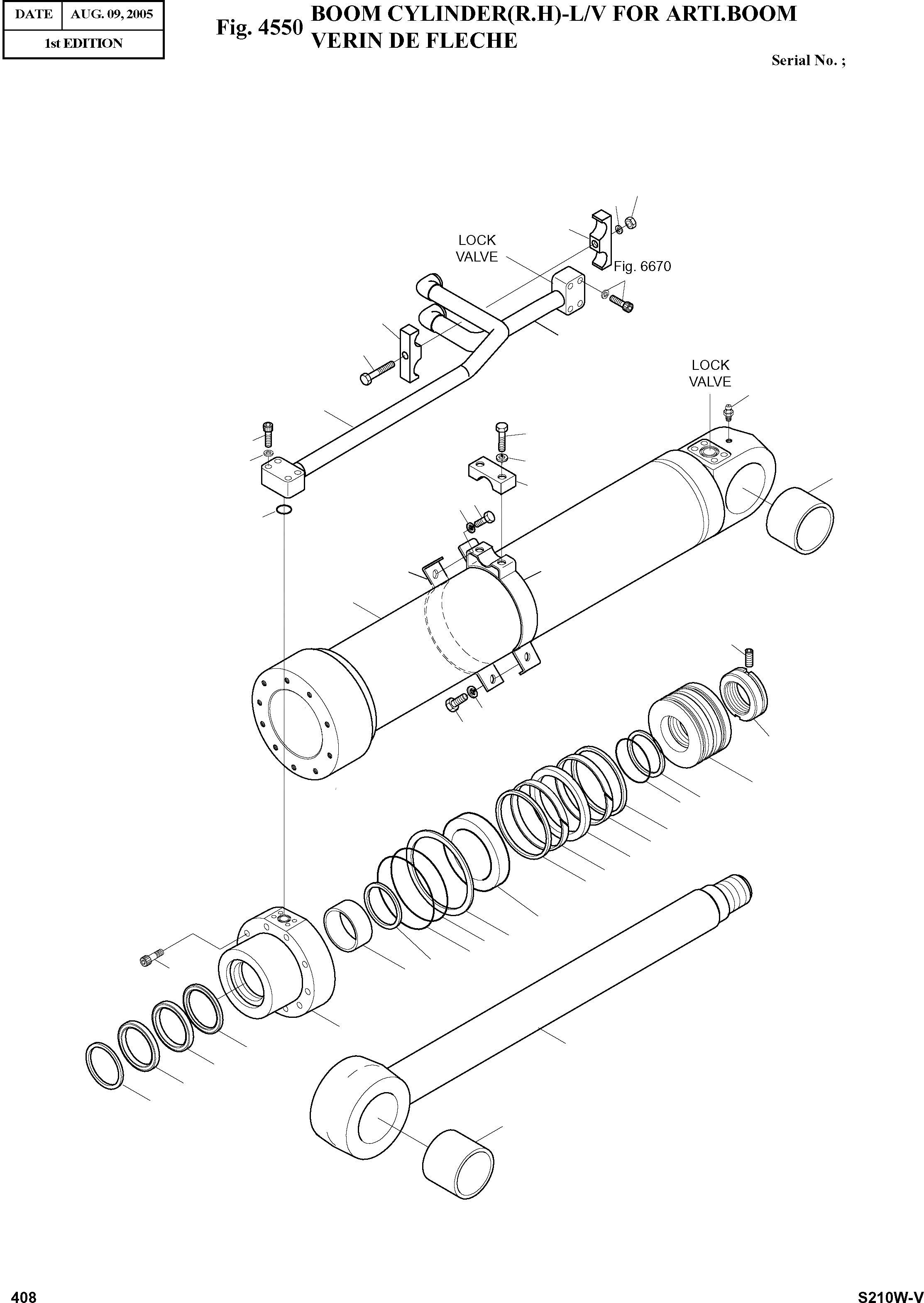 | DATE | AUG. 09, 2005 |
|---|---|
| 1st EDITION | |

Fig. 4550 BOOM CYLINDER(R.H)-L/V FOR ARTI.BOOM
VERIN DE FLECHE

Serial No. ;

LOCK VALVE

Fig. 6670

LOCK VALVE

408

S210W-V