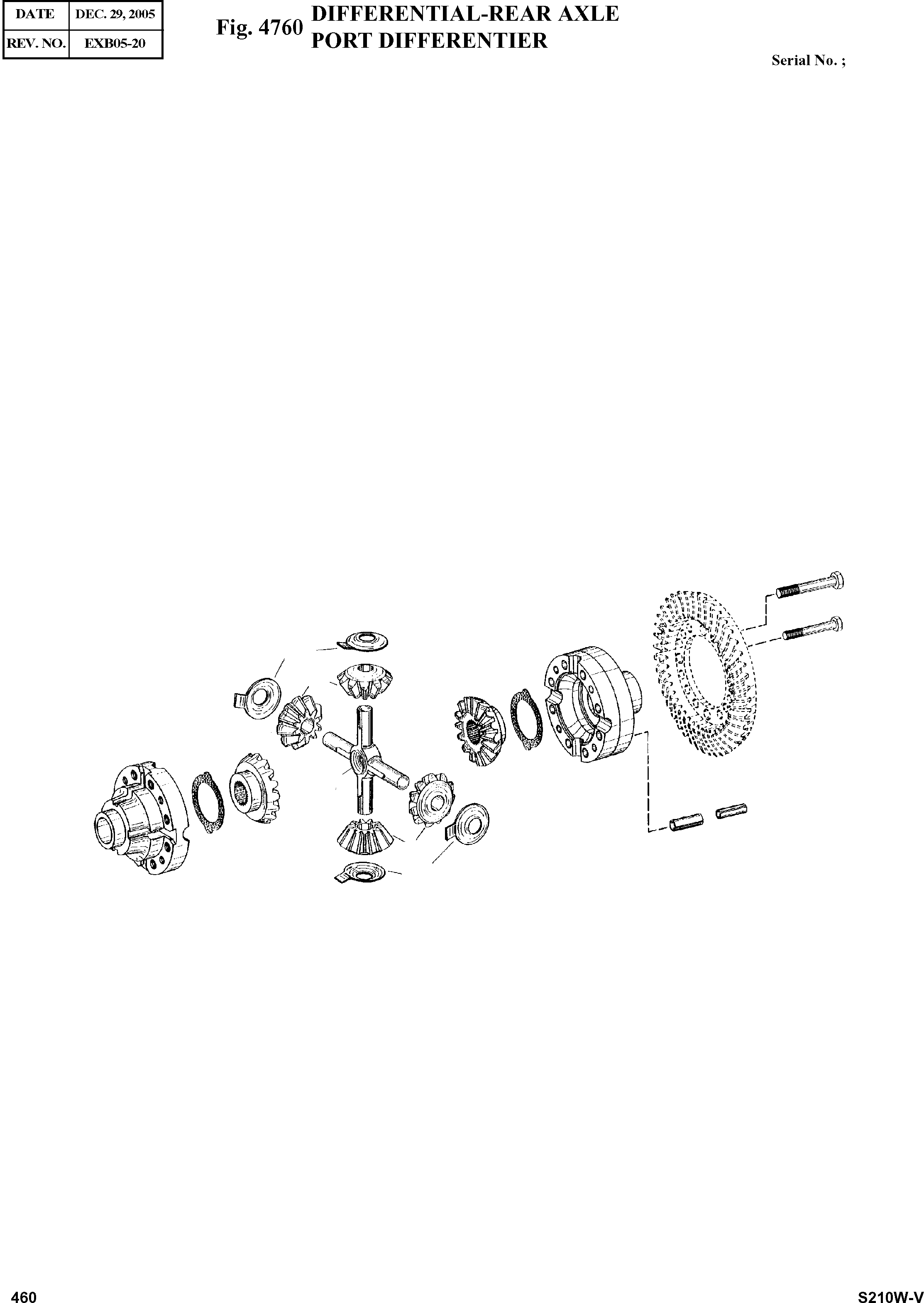 | DATE | DEC. 29, 2005 |
|---|---|
| REV. NO. | EXB05-20 |

Fig. 4760 DIFFERENTIAL-REAR AXLE
PORT DIFFERENTIER

Serial No. ;

460

S210W-V