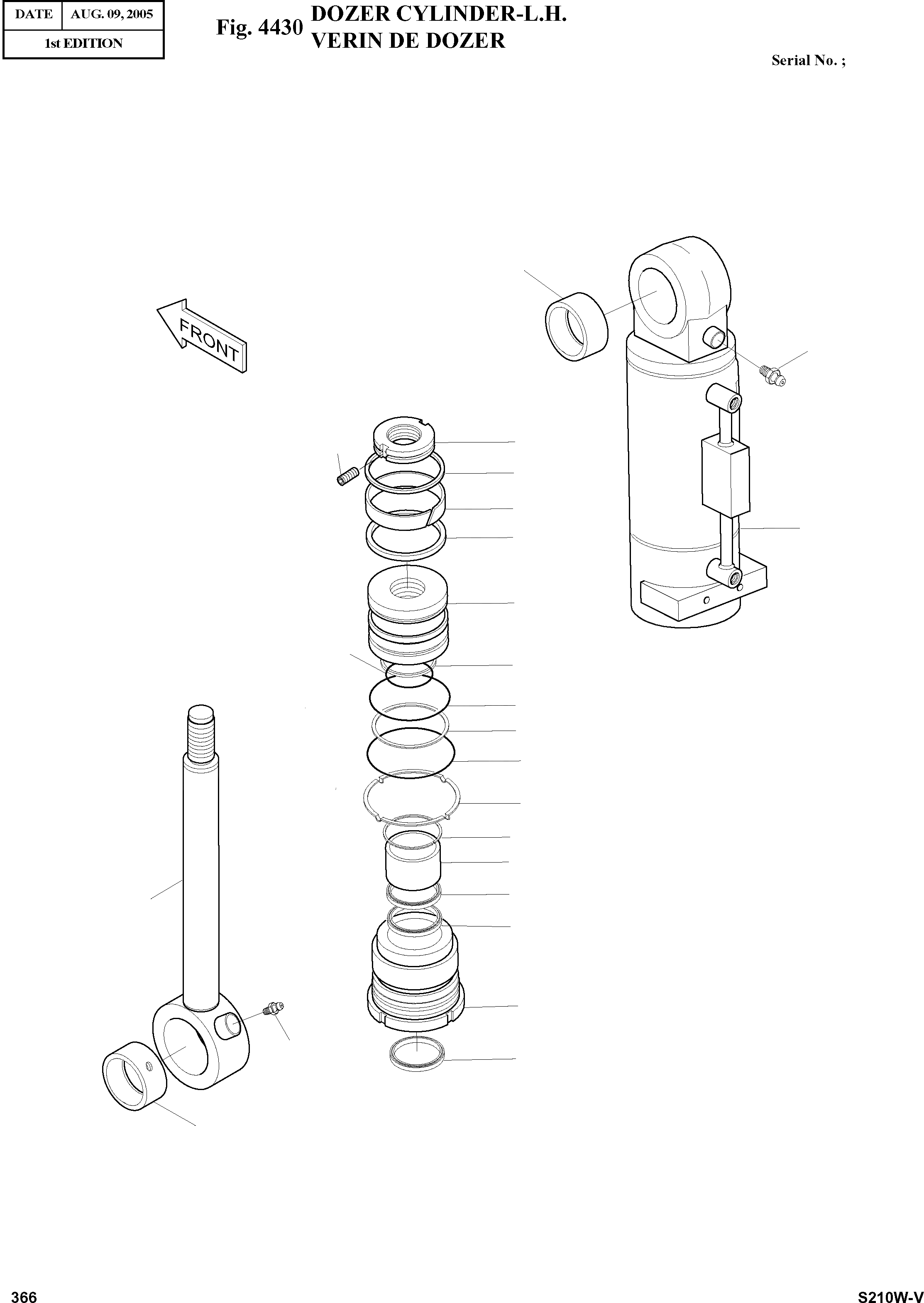 | DATE | AUG. 09, 2005 |
|---|---|
| 1st EDITION | |

Fig. 4430 DOZER CYLINDER-L.H.
VERIN DE DOZER

Serial No. ;

FRONT

366

S210W-V