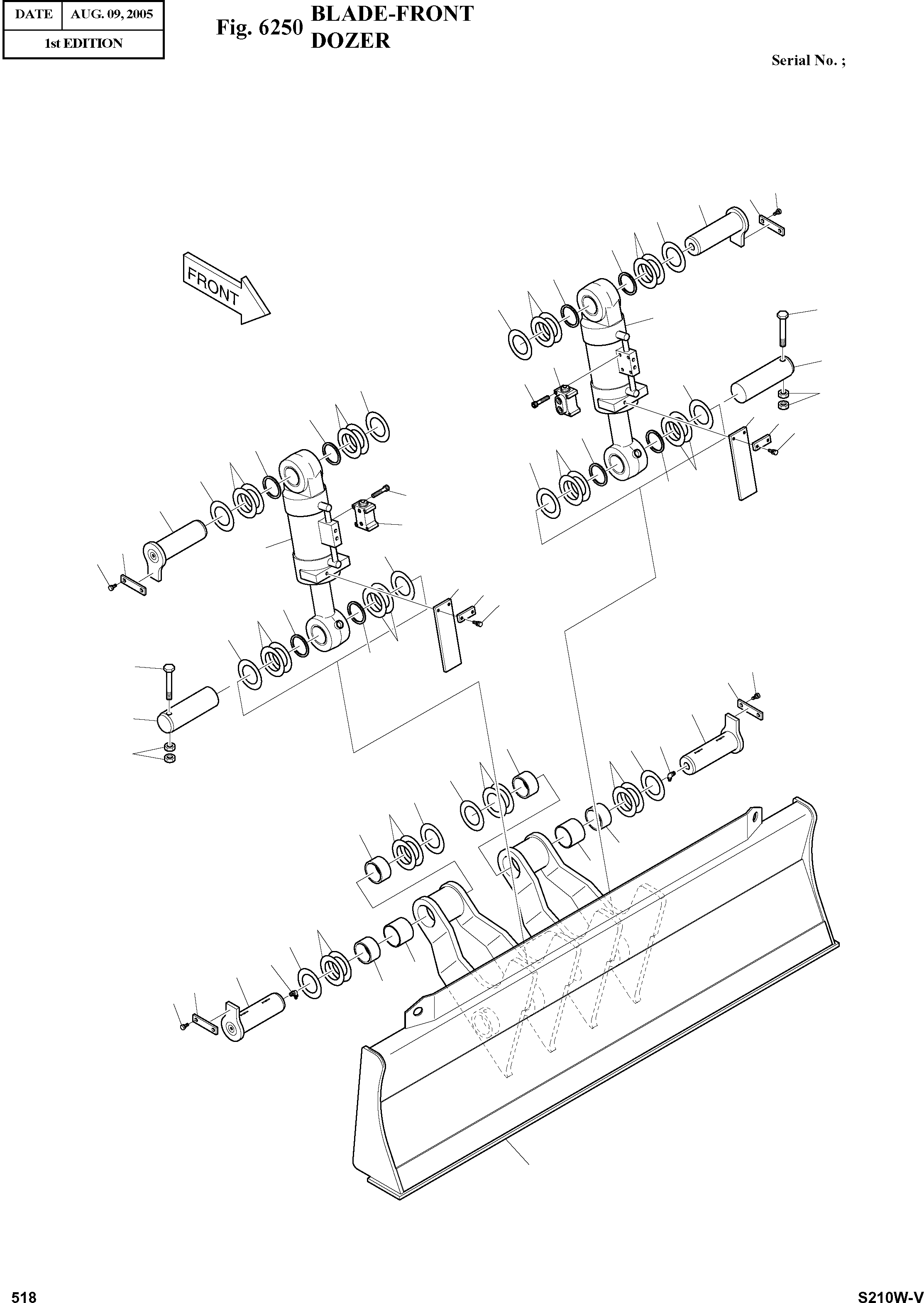 | DATE | AUG. 09, 2005 |
|---|---|
| 1st EDITION | |

Fig. 6250 BLADE-FRONT DOZER

Serial No. ;

FRONT

518

S210W-V