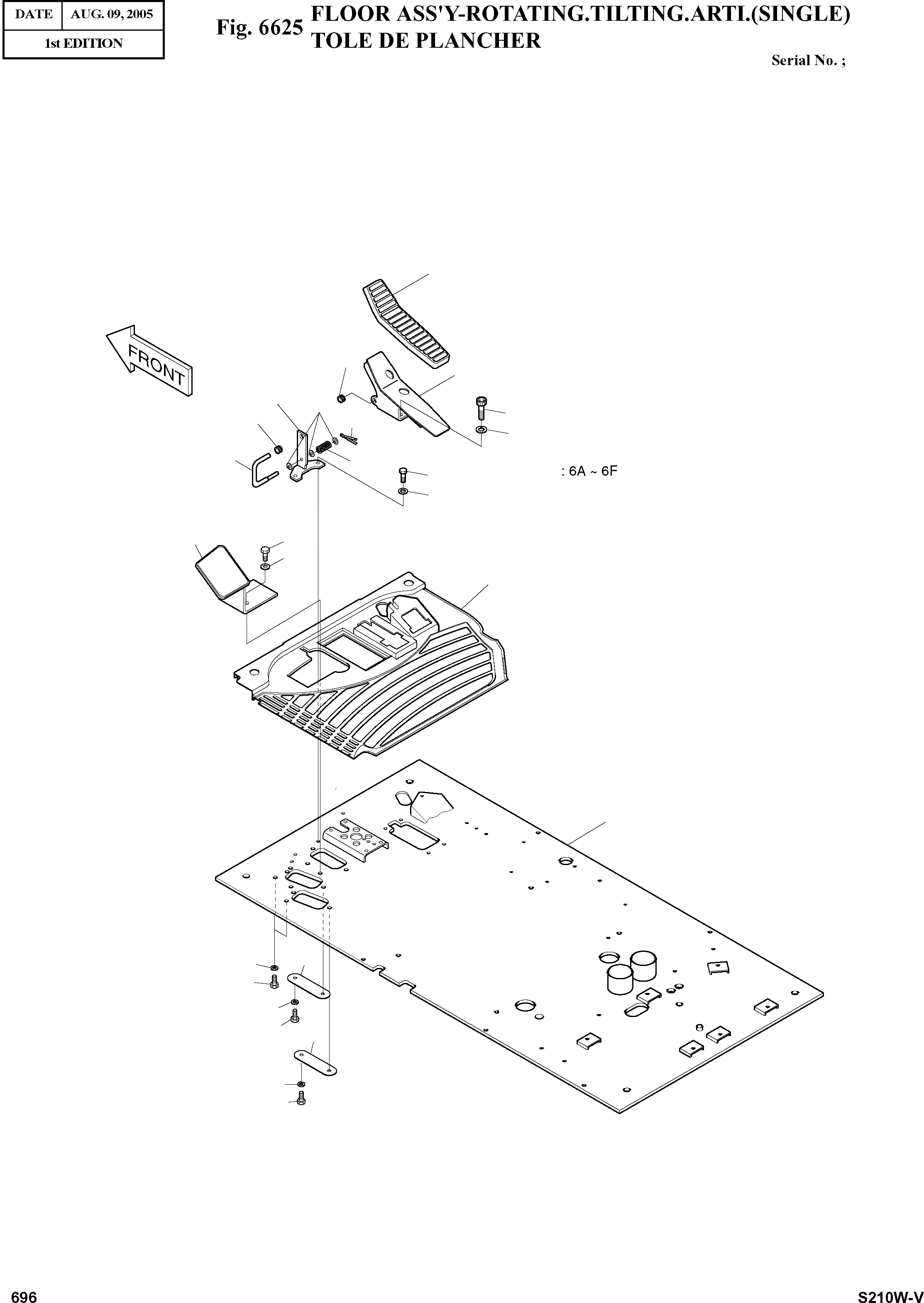 | DATE | AUG. 09, 2005 |
|---|---|
| 1st EDITION | |

Fig. 6625 FLOOR ASS'Y-ROTATING.TILTING.ARTI.(SINGLE)
TOLE DE PLANCHER

Serial No. ;

FRONT

: 6A ~ 6F

696

S210W-V