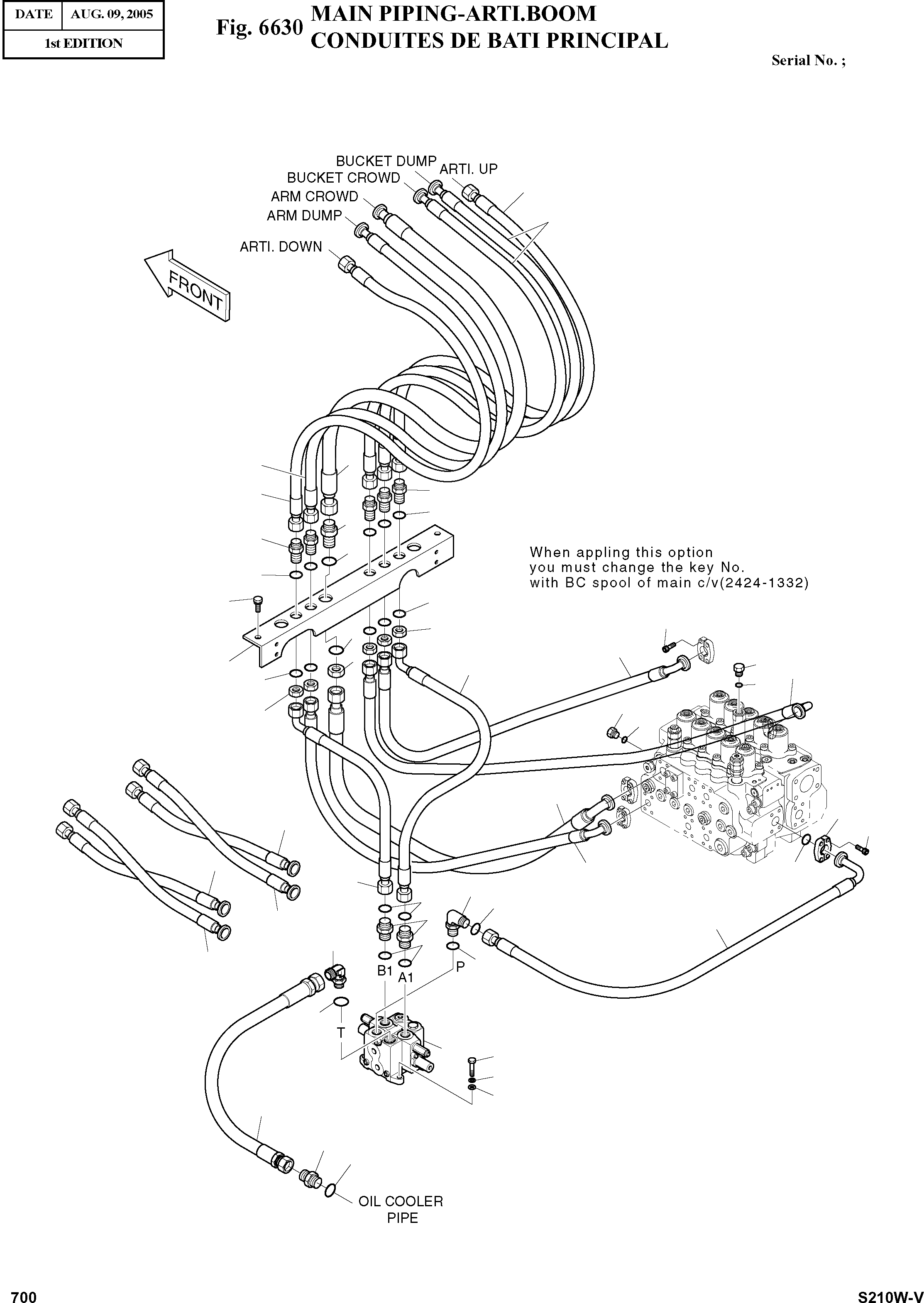 | DATE | AUG. 09, 2005 |
|---|---|
| 1st EDITION | |

Fig. 6630 MAIN PIPING-ARTI.BOOM
CONDUITES DE BATI PRINCIPAL

Serial No. ;

BUCKET DUMP
ARTI. UP
BUCKET CROWD
ARM CROWD
ARM DUMP
ARTI. DOWN

FRONT

When appling this option
you must change the key No.
with BC spool of main c/v(2424-1332)

B1
A1
P
T

OIL COOLER
PIPE

700

S210W-V