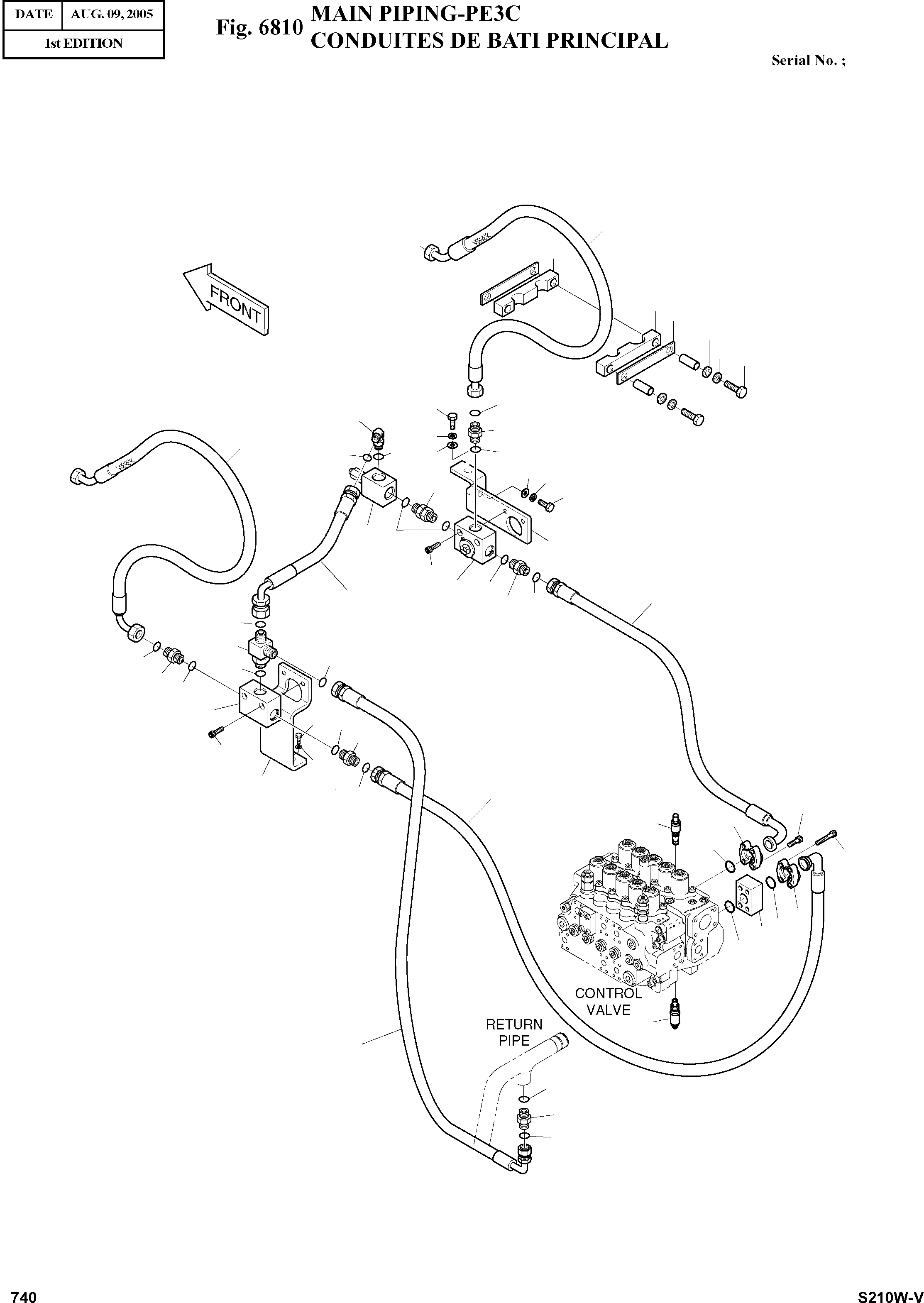 | DATE | AUG. 09, 2005 |
|---|---|
| 1st EDITION | |

Fig. 6810 MAIN PIPING-PE3C
CONDUITES DE BATI PRINCIPAL

Serial No. ;

FRONT

CONTROL VALVE

RETURN PIPE

740

S210W-V