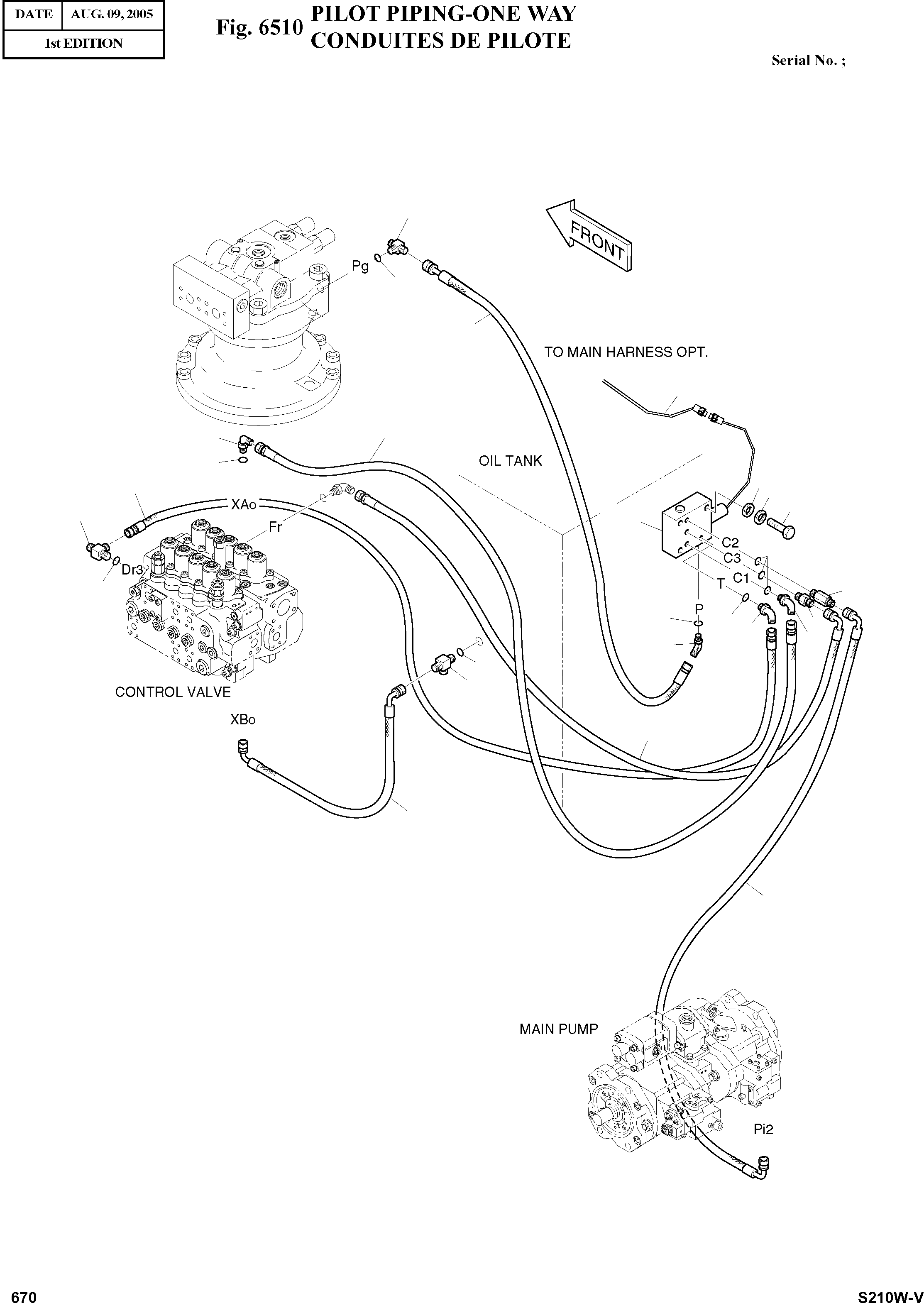 | DATE | AUG. 09, 2005 |
|---|---|
| 1st EDITION | |

Fig. 6510 PILOT PIPING-ONE WAY
CONDUITES DE PILOTE

Serial No. ;

FRONT

Pg

TO MAIN HARNESS OPT.

OIL TANK

XAo

Fr

Dr3

C2

C3

C1

T

P

CONTROL VALVE

XBo

MAIN PUMP

Pi2

670

S210W-V