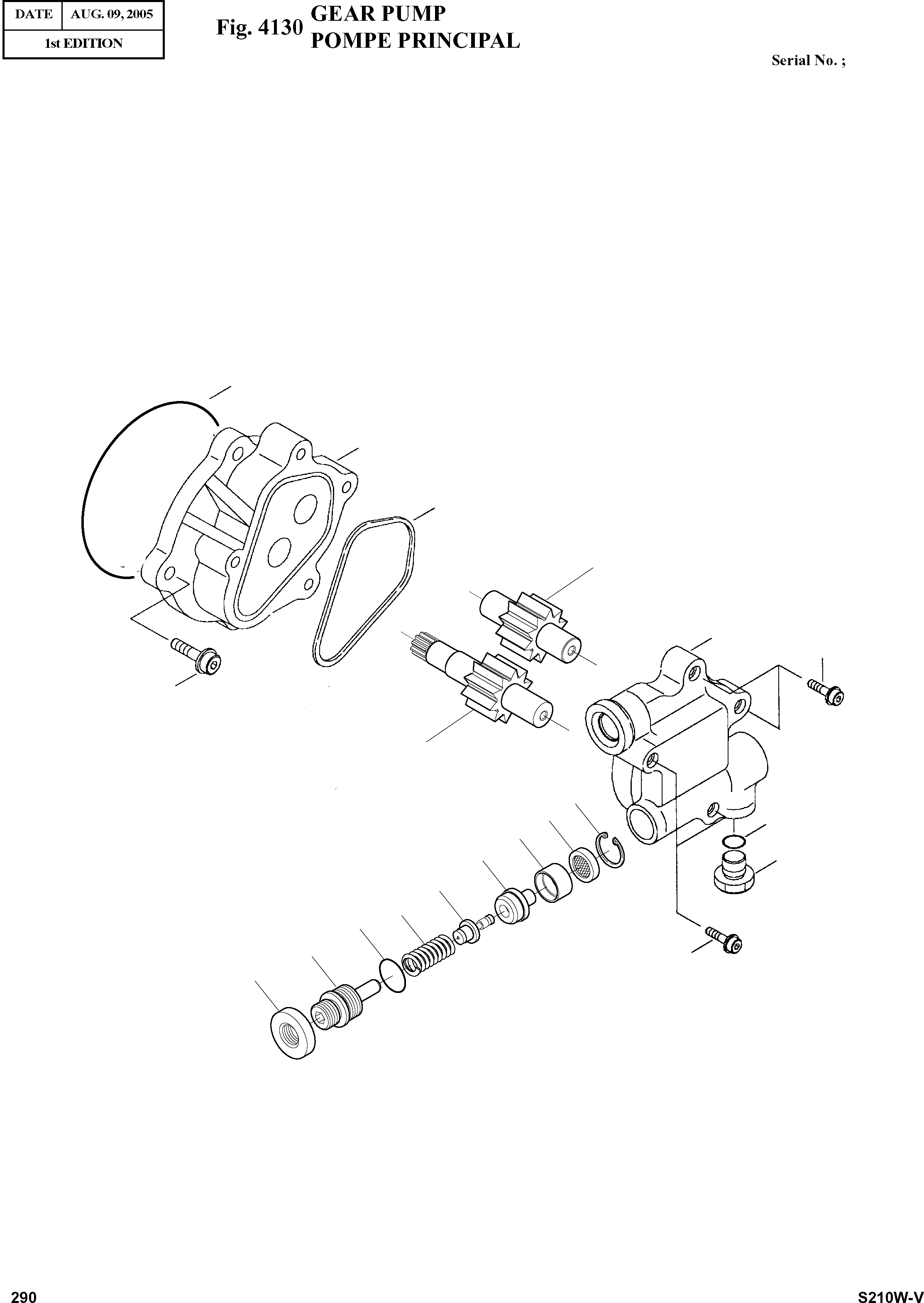 | DATE | AUG. 09, 2005 |
|---|---|
| 1st EDITION | |

Fig. 4130 GEAR PUMP
POMPE PRINCIPAL

Serial No. ;

290

S210W-V