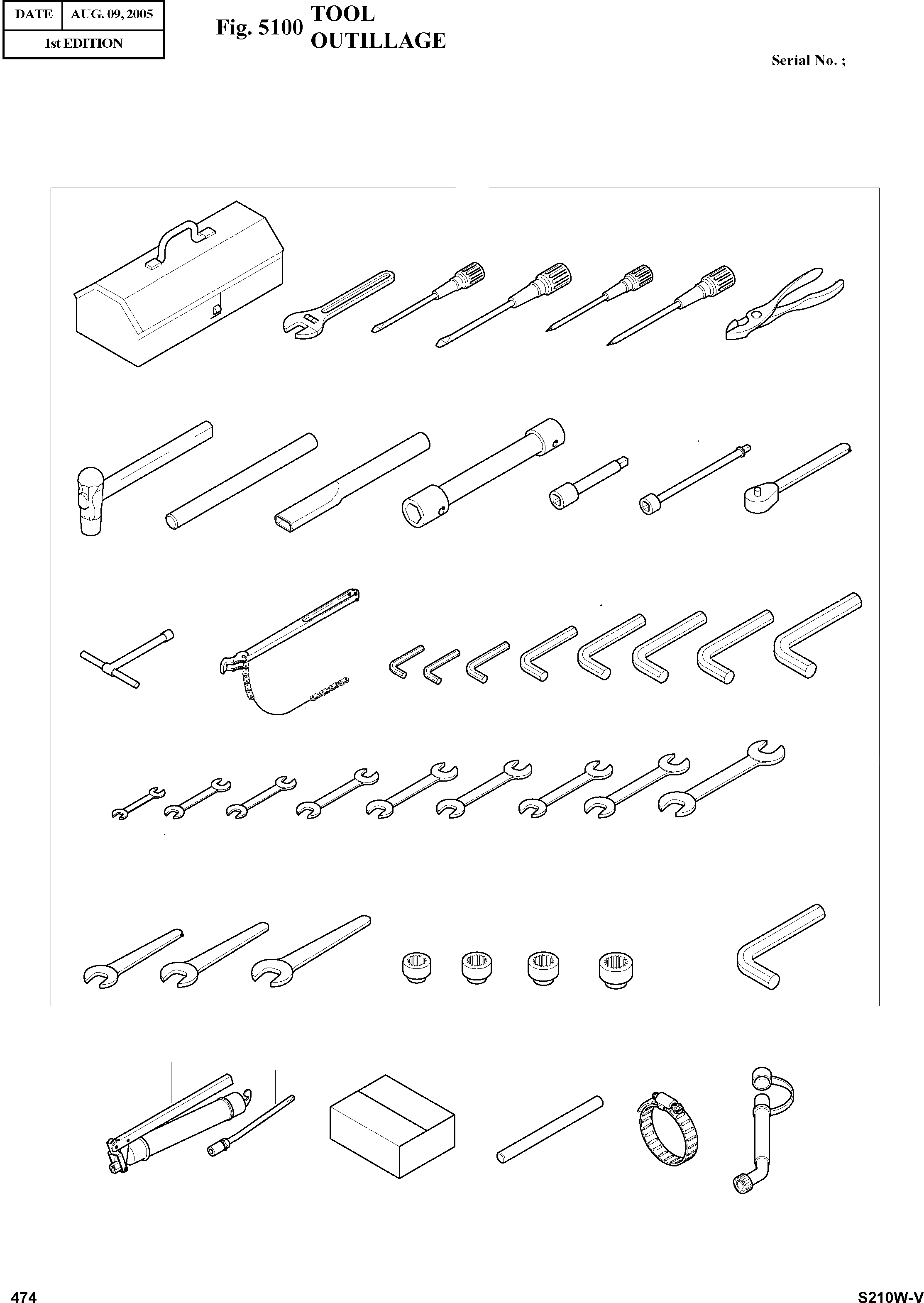 | DATE | AUG. 09, 2005 |
|---|---|
| 1st EDITION | |

Fig. 5100 TOOL
OUTILLAGE

Serial No. ;

474

S210W-V