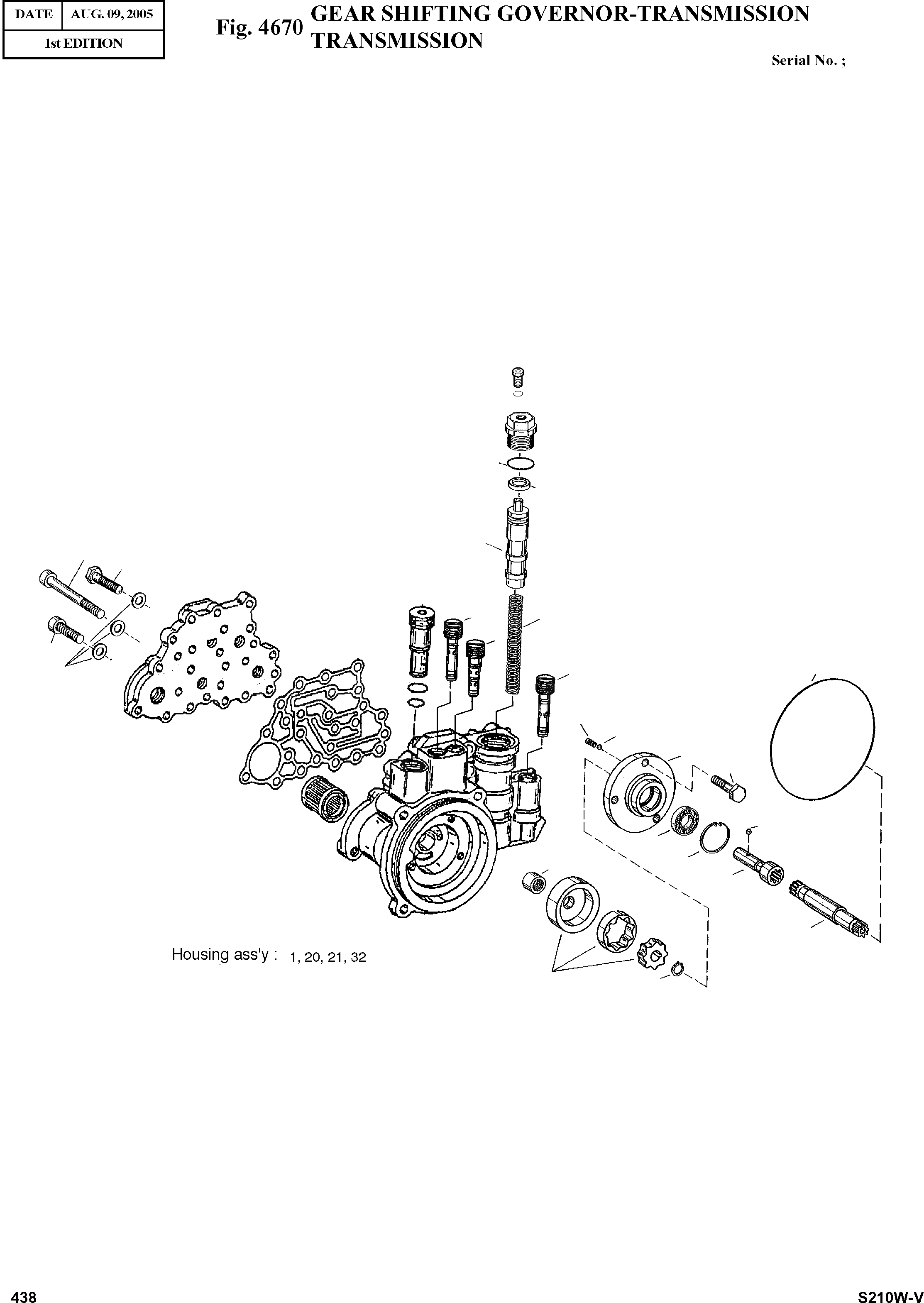 | DATE | AUG. 09, 2005 |
|---|---|
| 1st EDITION | |

Fig. 4670 GEAR SHIFTING GOVERNOR-TRANSMISSION TRANSMISSION

Serial No. ;

Housing ass'y : 1, 20, 21, 32

438

S210W-V