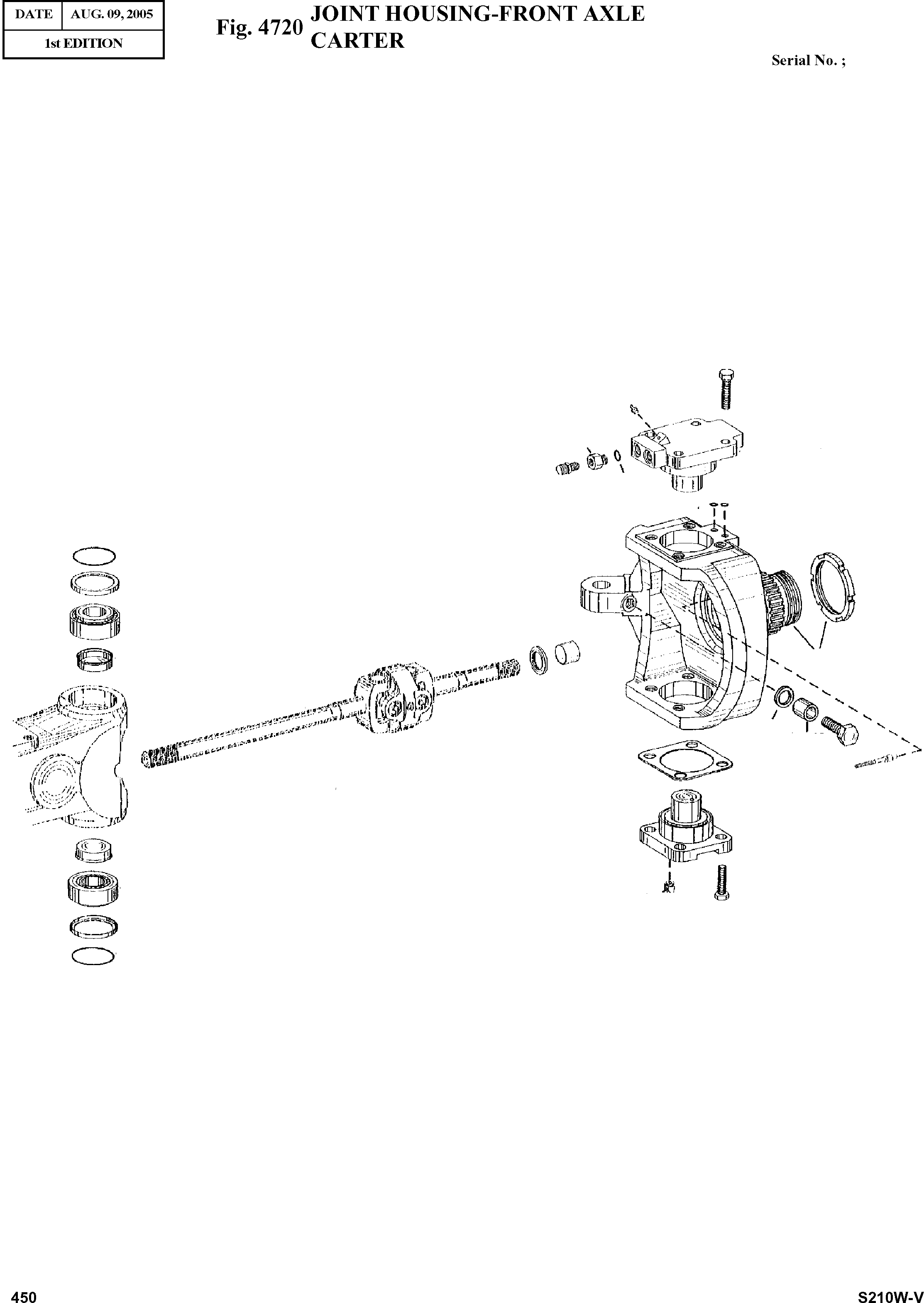 | DATE | AUG. 09, 2005 |
|---|---|
| 1st EDITION | |

Fig. 4720 JOINT HOUSING-FRONT AXLE CARTER

Serial No. ;

450

S210W-V