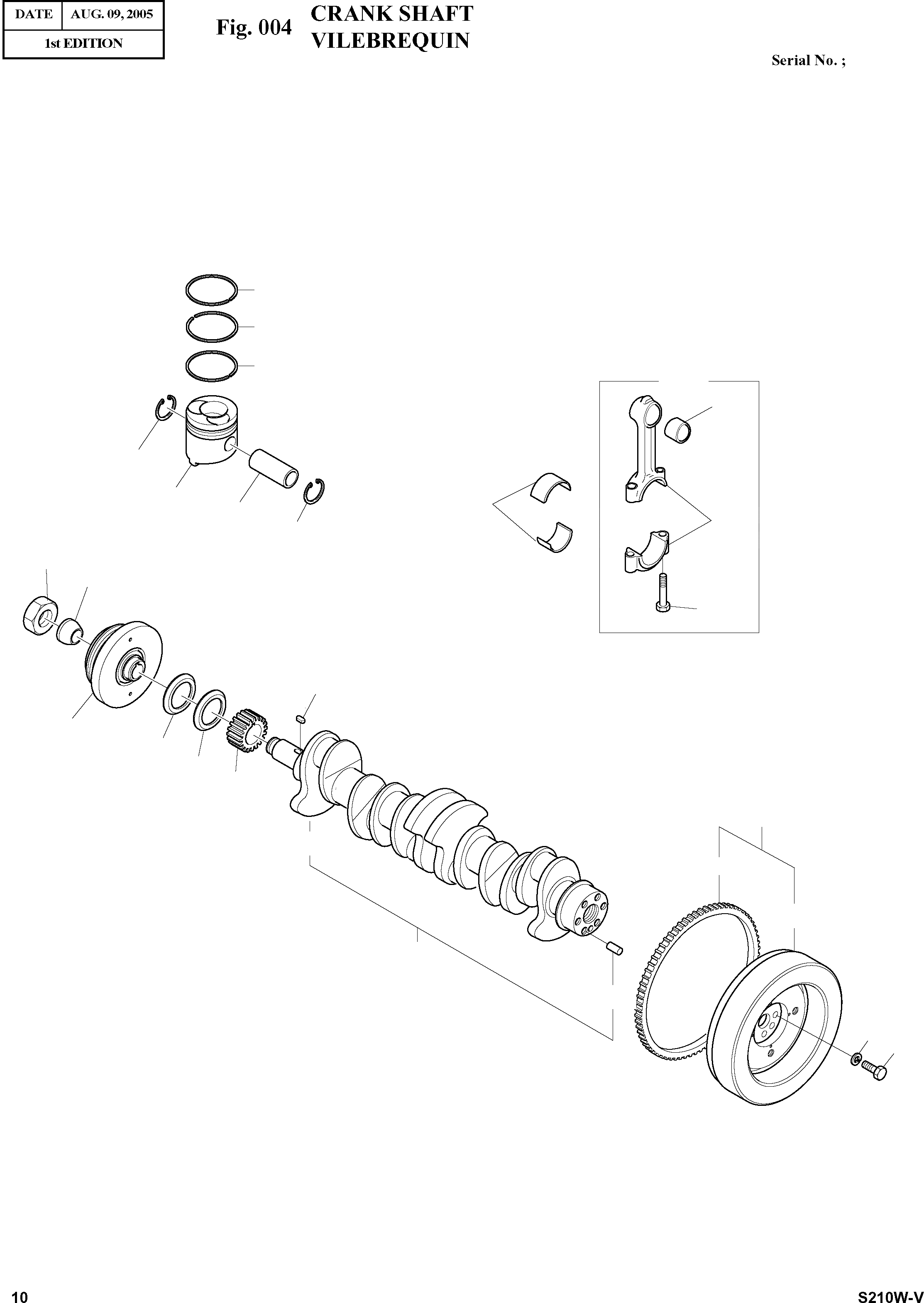 | DATE | AUG. 09, 2005 |
|---|---|
| 1st EDITION | |

Fig. 004 CRANK SHAFT
VILEBREQUIN

Serial No. ;

10

S210W-V