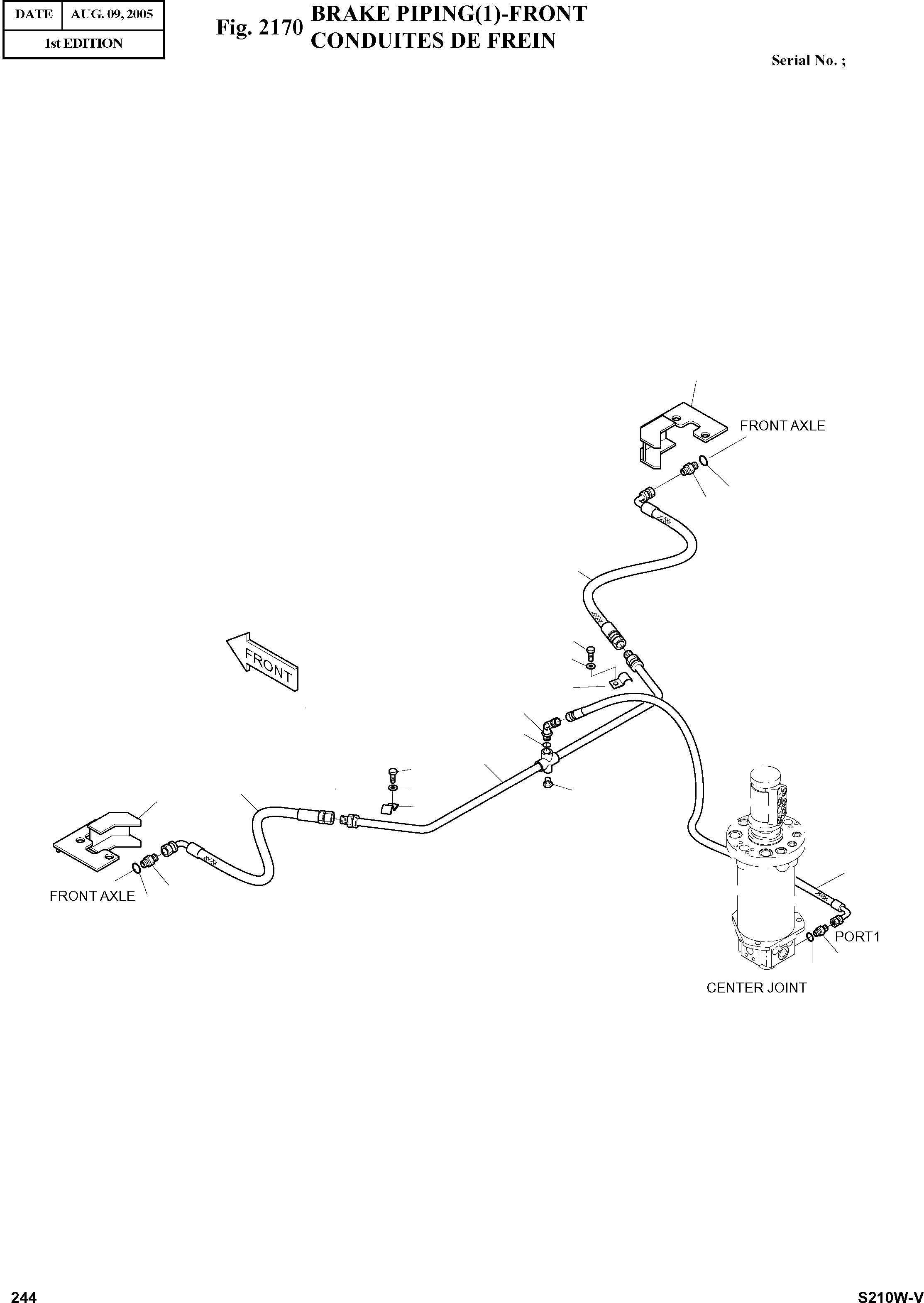 | DATE | AUG. 09, 2005 |
|---|---|
| 1st EDITION | |

Fig. 2170 BRAKE PIPING(1)-FRONT
CONDUITES DE FREIN

Serial No. ;

FRONT AXLE

FRONT

FRONT AXLE

PORT1

CENTER JOINT

244

S210W-V