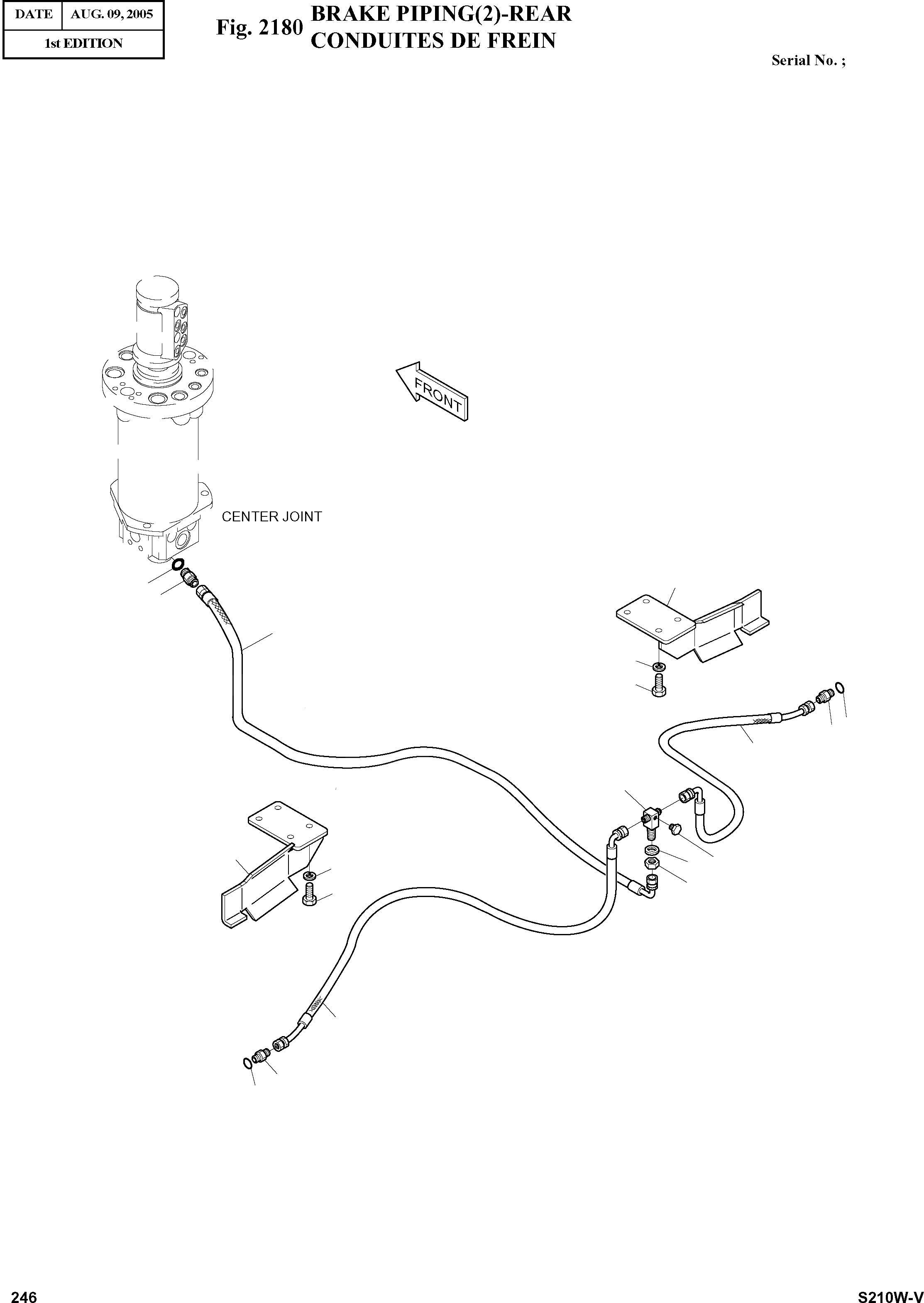 | DATE | AUG. 09, 2005 |
|---|---|
| 1st EDITION | |

Fig. 2180 BRAKE PIPING(2)-REAR
CONDUITES DE FREIN

Serial No. ;

FRONT

CENTER JOINT

246

S210W-V