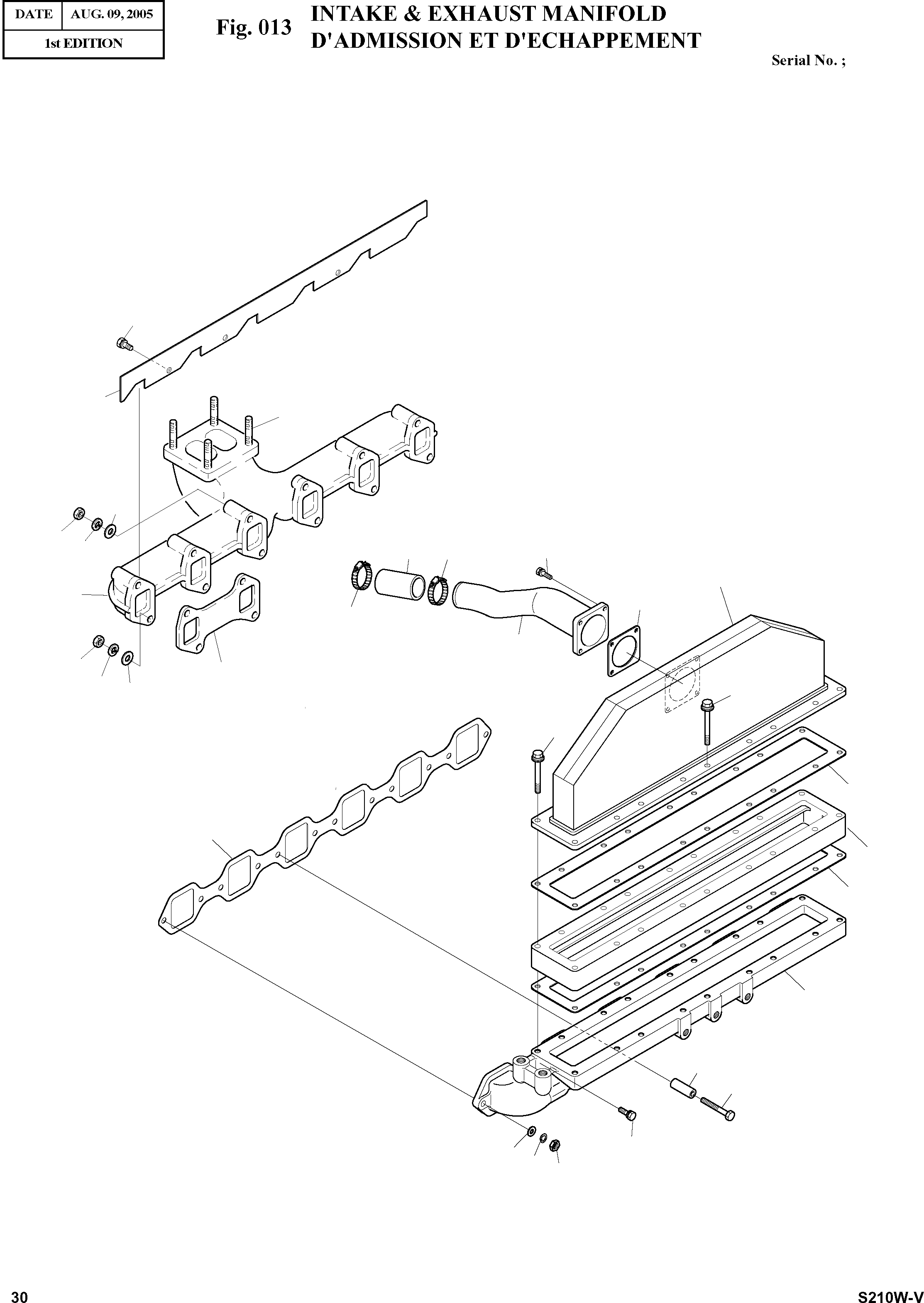 | DATE | AUG. 09, 2005 |
|---|---|
| 1st EDITION | |

Fig. 013 INTAKE & EXHAUST MANIFOLD
D'ADMISSION ET D'ECHAPPEMENT

Serial No. ;

30

S210W-V