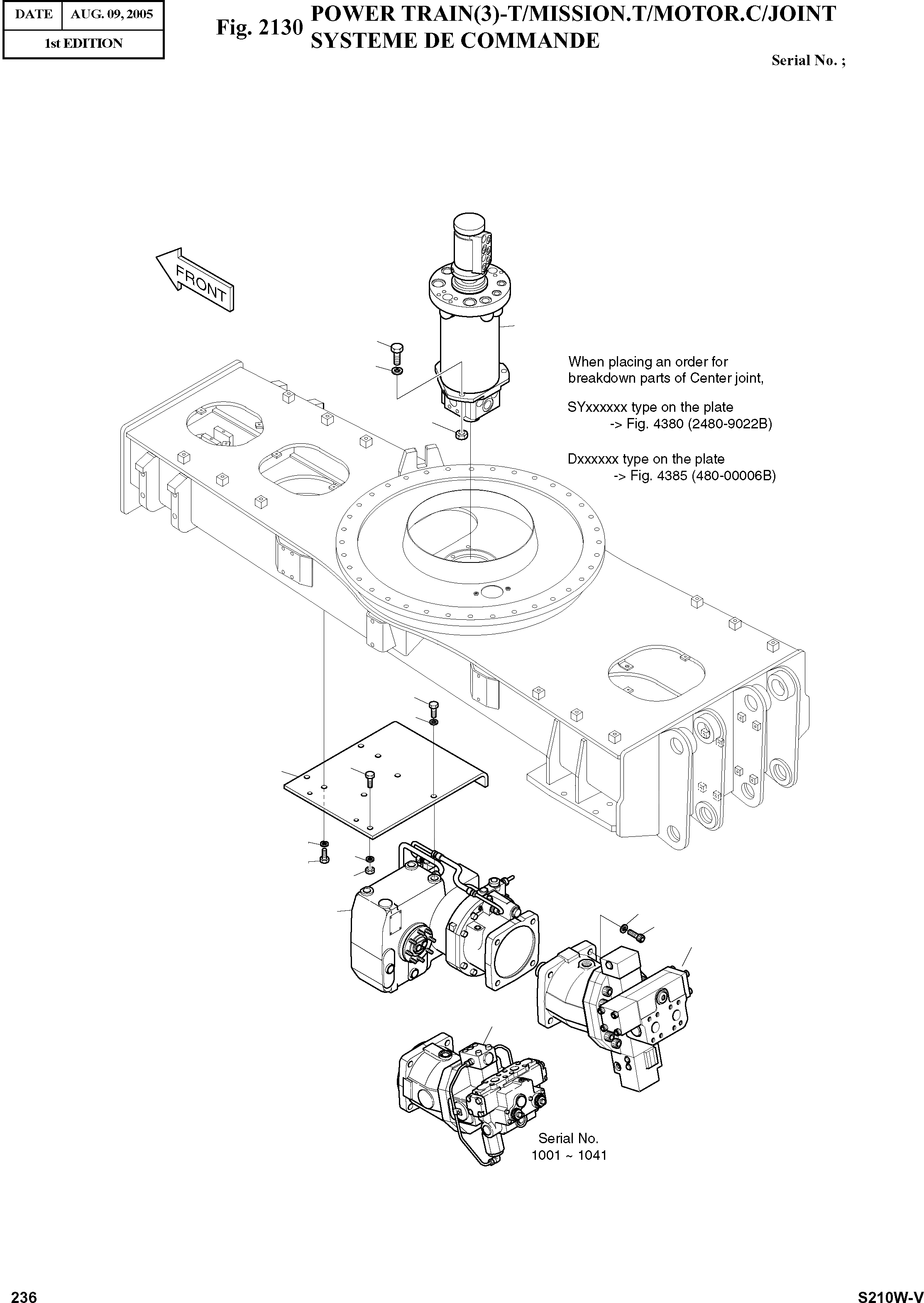 | DATE | AUG. 09, 2005 |
|---|---|
| 1st EDITION | |

Fig. 2130 POWER TRAIN(3)-T/MISSION.T/MOTOR.C/JOINT
SYSTEME DE COMMANDE

Serial No. ;

FRONT

When placing an order for breakdown parts of Center joint,

SYxxxxxx type on the plate
-> Fig. 4380 (2480-9022B)

Dxxxxxx type on the plate
-> Fig. 4385 (480-00006B)

Serial No.
1001 ~ 1041

236

S210W-V