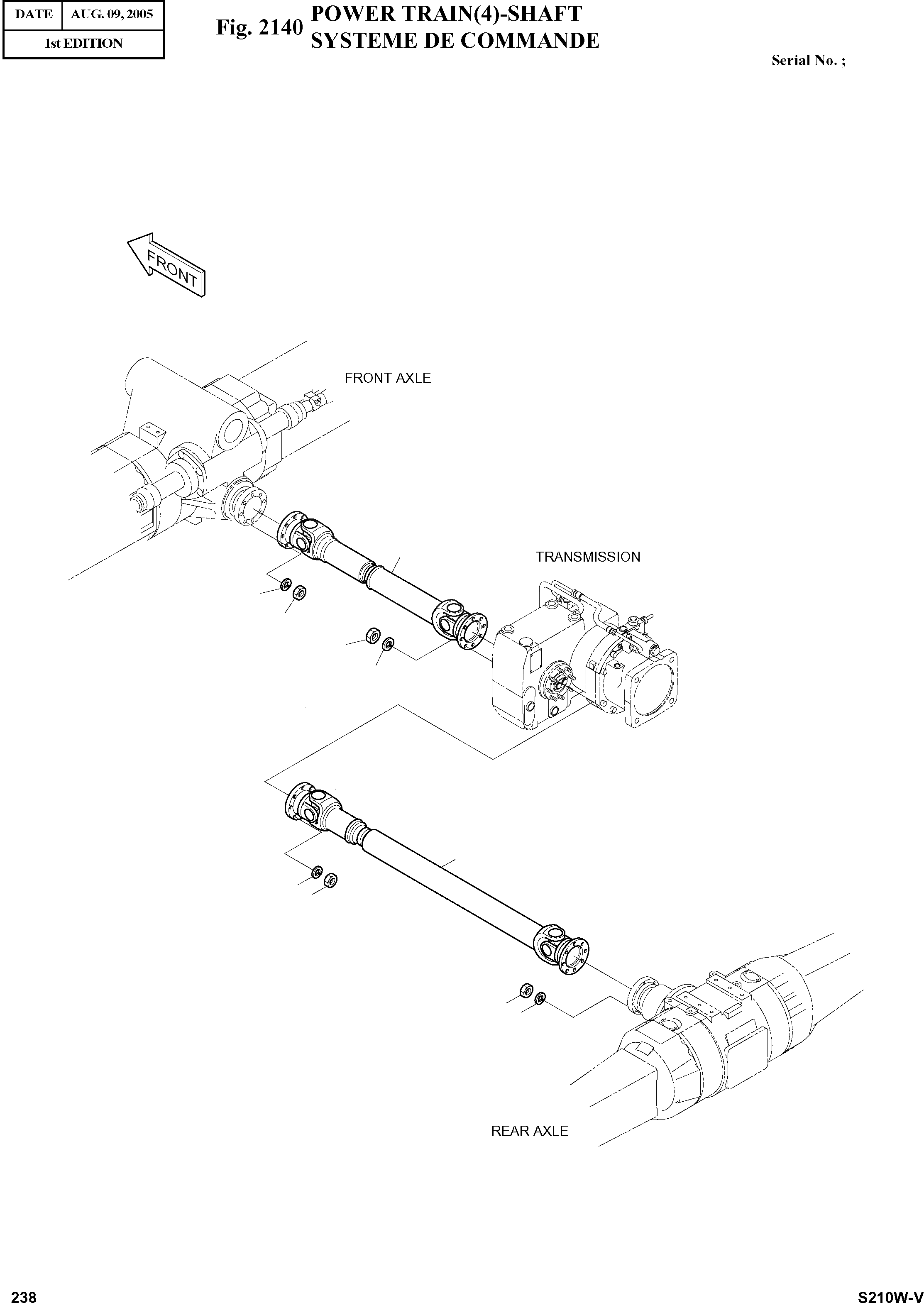 | DATE | AUG. 09, 2005 |
|---|---|
| 1st EDITION | |

Fig. 2140 POWER TRAIN(4)-SHAFT
SYSTEME DE COMMANDE

Serial No. ;

FRONT

FRONT AXLE

TRANSMISSION

REAR AXLE

238

S210W-V