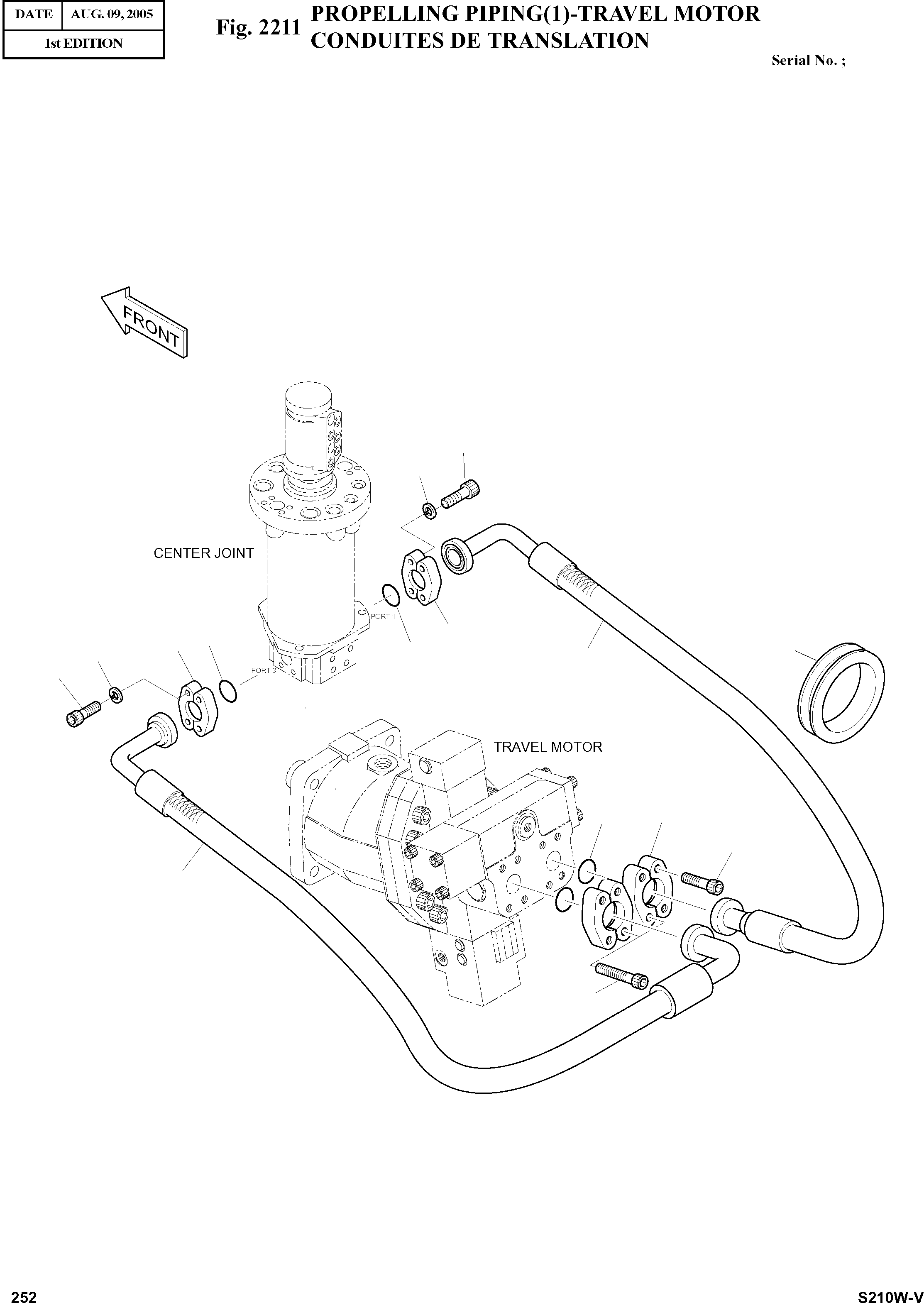 | DATE | AUG. 09, 2005 |
|---|---|
| 1st EDITION | |

Fig. 2211 PROPELLING PIPING(1)-TRAVEL MOTOR
CONDUITES DE TRANSLATION

Serial No. ;

FRONT

CENTER JOINT

PORT 1

PORT 3

TRAVEL MOTOR

252

S210W-V