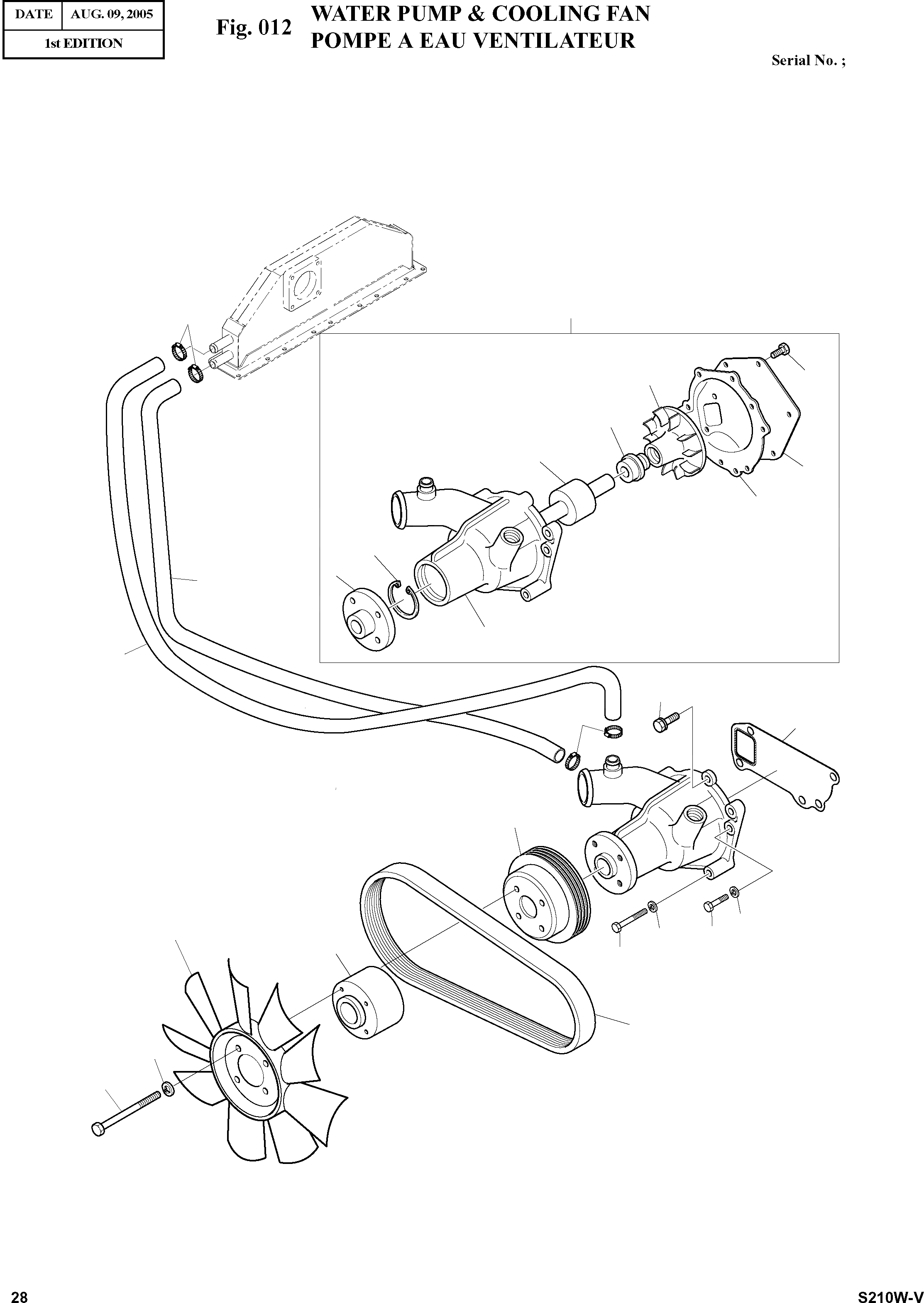 | DATE | AUG. 09, 2005 |
|---|---|
| 1st EDITION | |

Fig. 012 WATER PUMP & COOLING FAN
POMPE A EAU VENTILATEUR

Serial No. ;

28

S210W-V