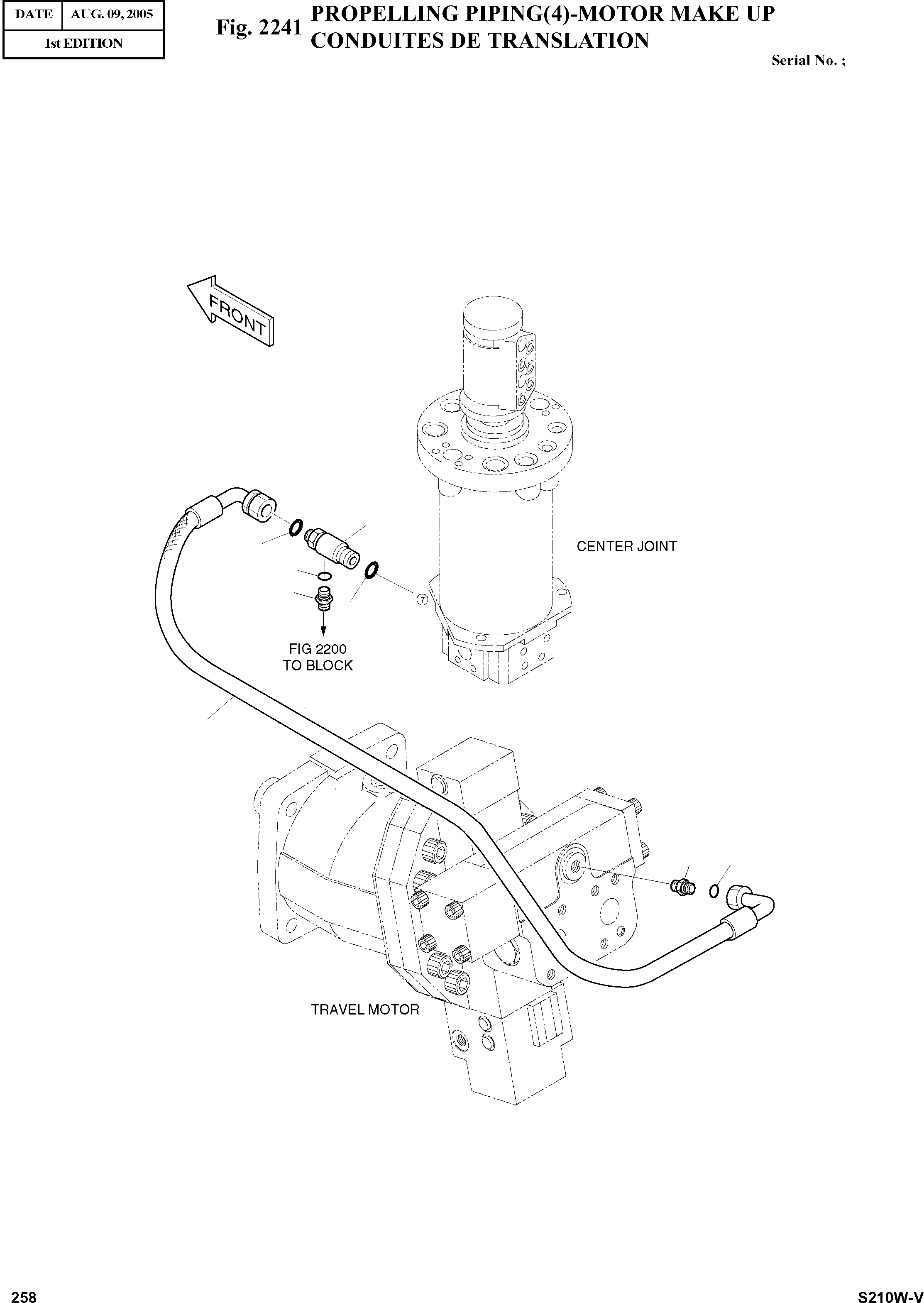 | DATE | AUG. 09, 2005 |
|---|---|
| 1st EDITION | |

Fig. 2241 PROPELLING PIPING(4)-MOTOR MAKE UP
CONDUITES DE TRANSLATION

Serial No. ;

FRONT

CENTER JOINT

7

FIG 2200
TO BLOCK

TRAVEL MOTOR

258

S210W-V