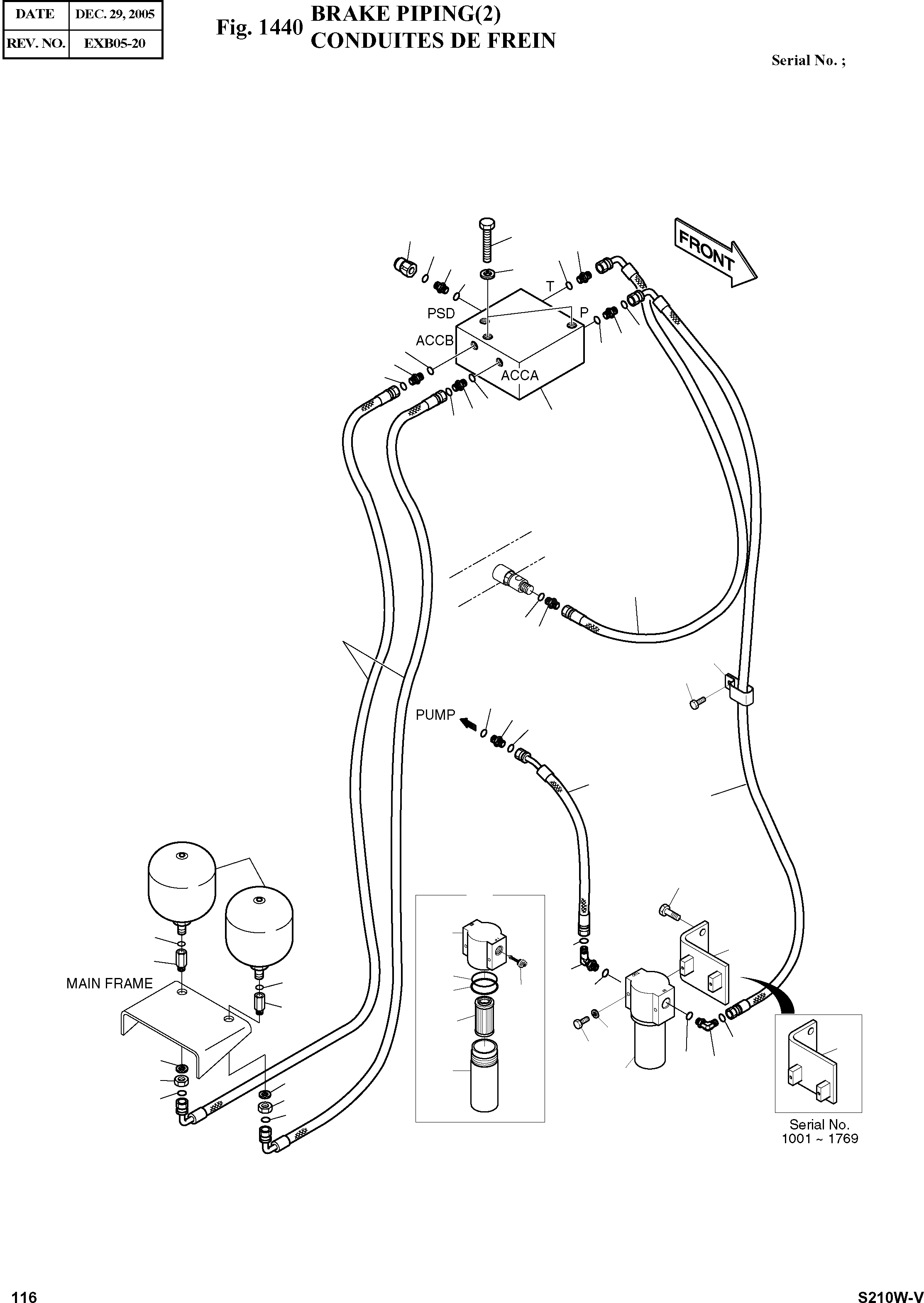 | DATE | DEC. 29, 2005 |
|---|---|
| REV. NO. | EXB05-20 |

Fig. 1440 BRAKE PIPING(2)
CONDUITES DE FREIN

Serial No. ;

FRONT

T

PSD

P

ACCB

ACCA

PUMP

MAIN FRAME

Serial No.
1001 ~ 1769

116

S210W-V