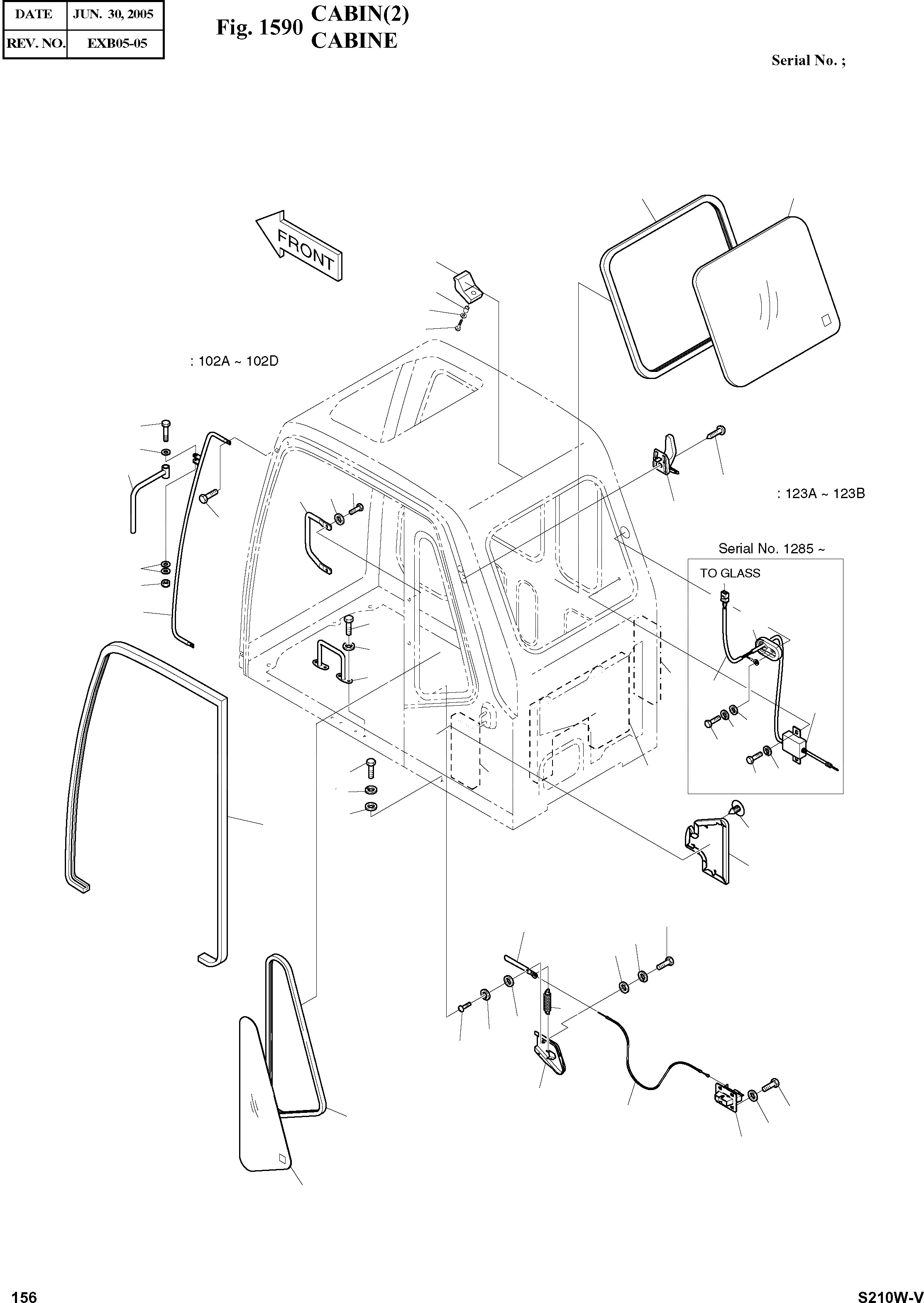 | DATE | JUN. 30, 2005 |
|---|---|
| REV. NO. | EXB05-05 |

Fig. 1590 CABIN(2) CABINE

Serial No. ;

FRONT

: 102A ~ 102D

: 123A ~ 123B

Serial No. 1285 ~

TO GLASS

156

S210W-V