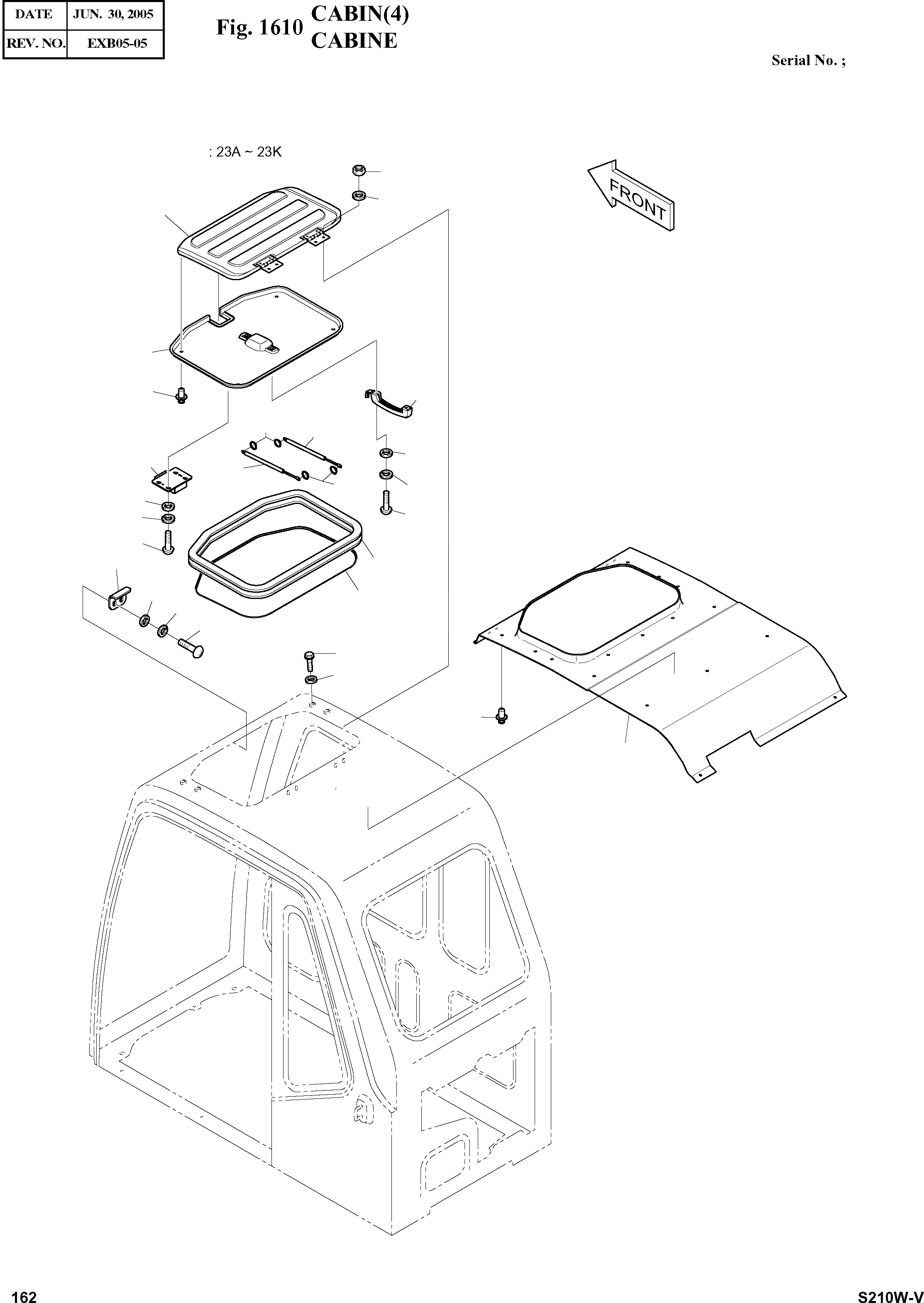 | DATE | JUN. 30, 2005 |
|---|---|
| REV. NO. | EXB05-05 |

Fig. 1610 CABIN(4) CABINE

Serial No. ;

: 23A ~ 23K

FRONT

162

S210W-V