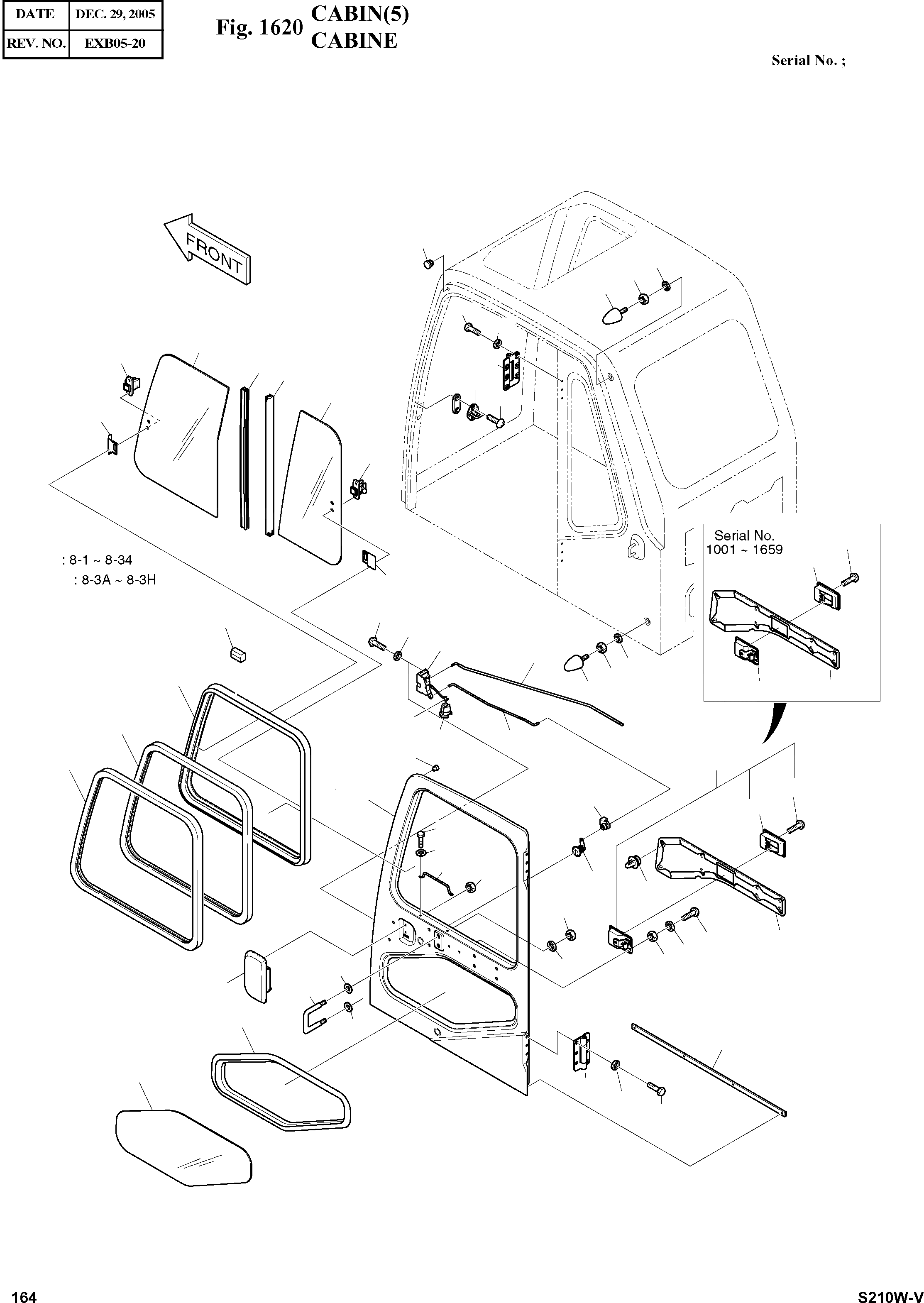 | DATE | DEC. 29, 2005 |
|---|---|
| REV. NO. | EXB05-20 |

Fig. 1620 CABIN(5)
CABINE

Serial No. ;

FRONT

: 8-1 ~ 8-34
: 8-3A ~ 8-3H

Serial No.
1001 ~ 1659

164

S210W-V