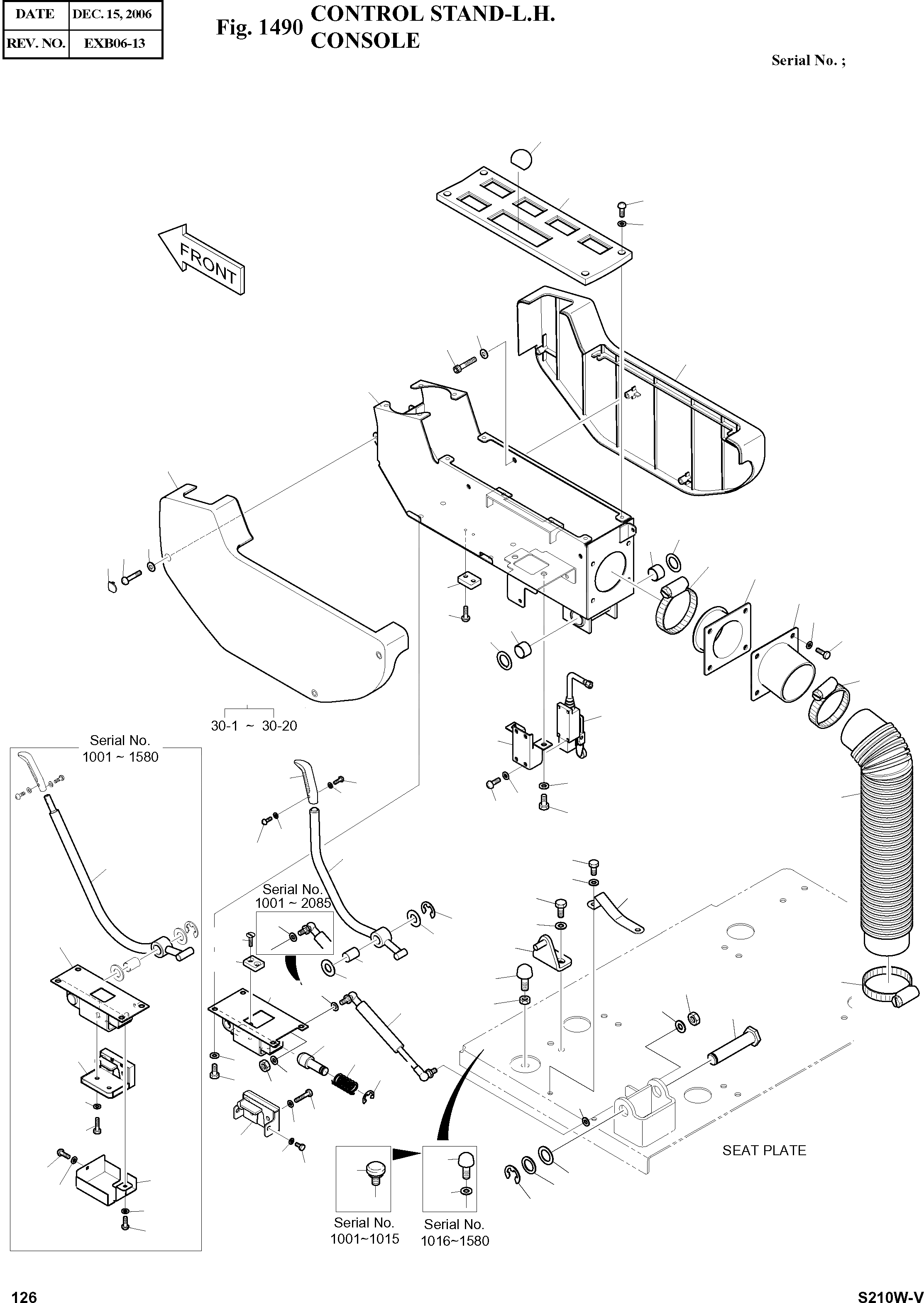 | DATE | DEC. 15, 2006 |
|---|---|
| REV. NO. | EXB06-13 |

Fig. 1490 CONTROL STAND-L.H. CONSOLE

Serial No. ;

FRONT

30-1 ~ 30-20

Serial No. 1001 ~ 1580

Serial No. 1001 ~ 2085

SEAT PLATE

Serial No. 1001~1015

Serial No. 1016~1580

126

S210W-V