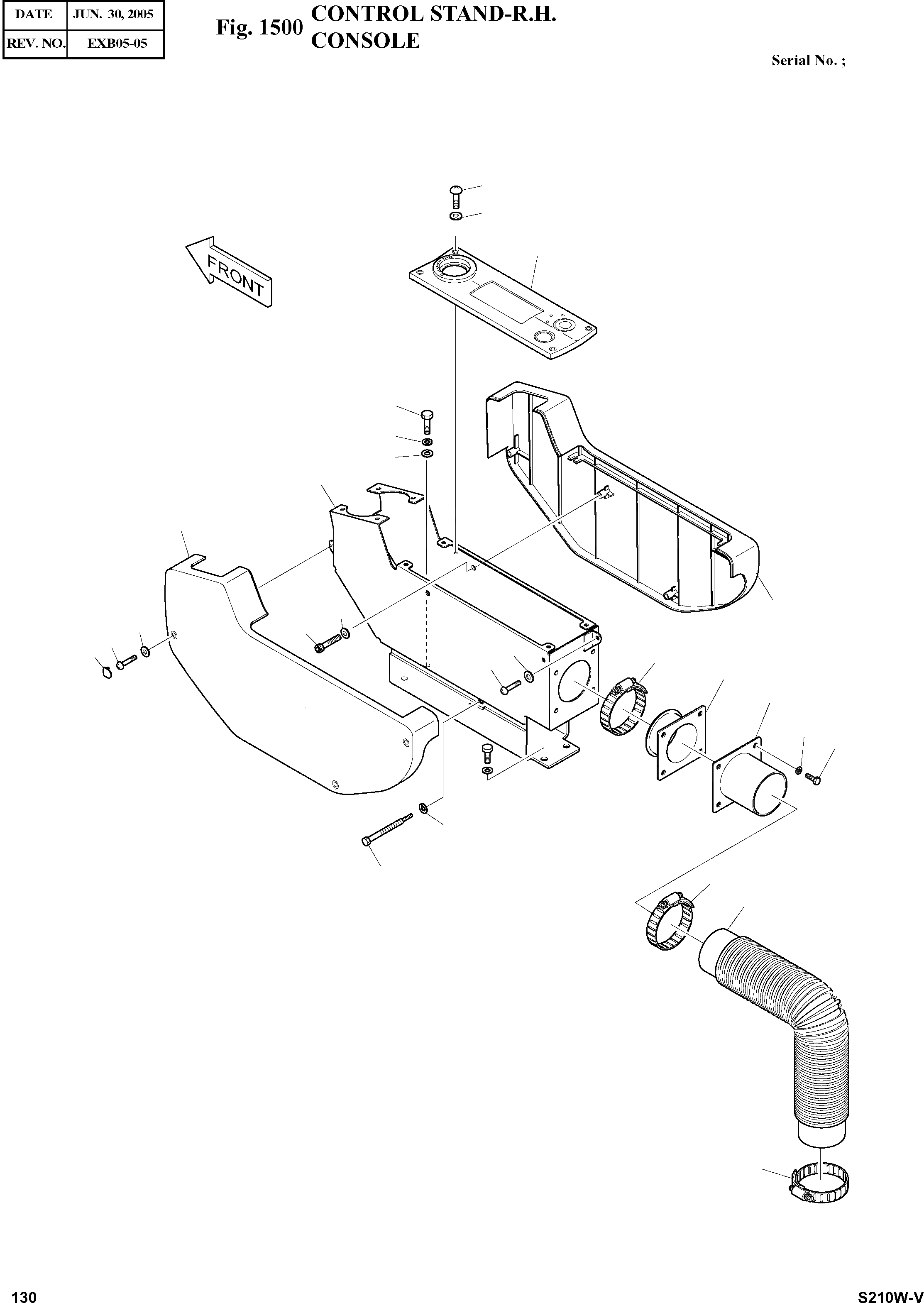 | DATE | JUN. 30, 2005 |
|---|---|
| REV. NO. | EXB05-05 |

Fig. 1500 CONTROL STAND-R.H. CONSOLE

Serial No. ;

FRONT

130

S210W-V