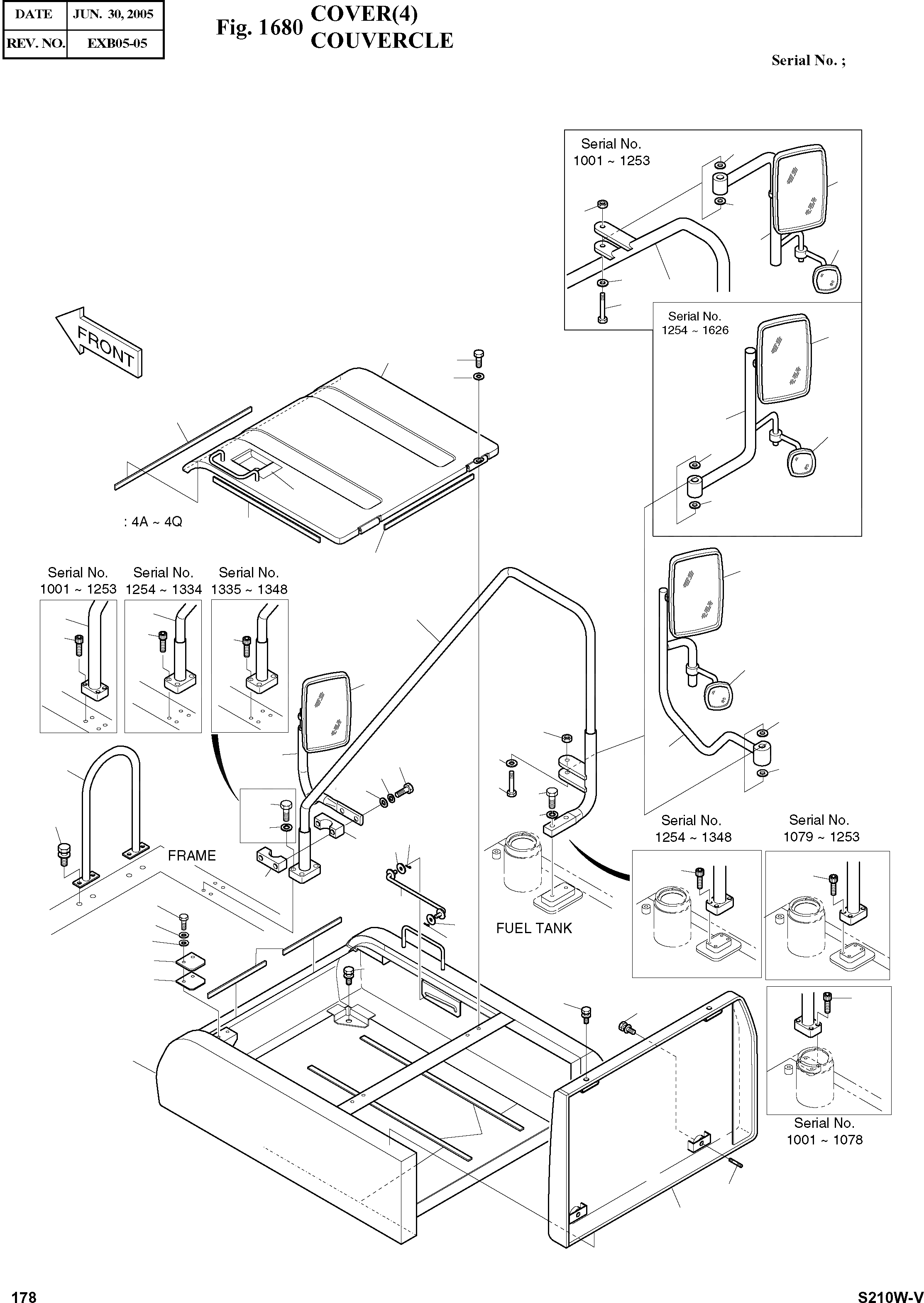 | DATE | JUN. 30, 2005 |
|---|---|
| REV. NO. | EXB05-05 |

Fig. 1680 COVER(4)
COUVERCLE

Serial No. ;

Serial No.
1001 ~ 1253

Serial No.
1254 ~ 1626

FRONT

: 4A ~ 4Q

Serial No.
1001 ~ 1253

Serial No.
1254 ~ 1334

Serial No.
1335 ~ 1348

FRAME

FUEL TANK

Serial No.
1254 ~ 1348

Serial No.
1079 ~ 1253

Serial No.
1001 ~ 1078

178

S210W-V