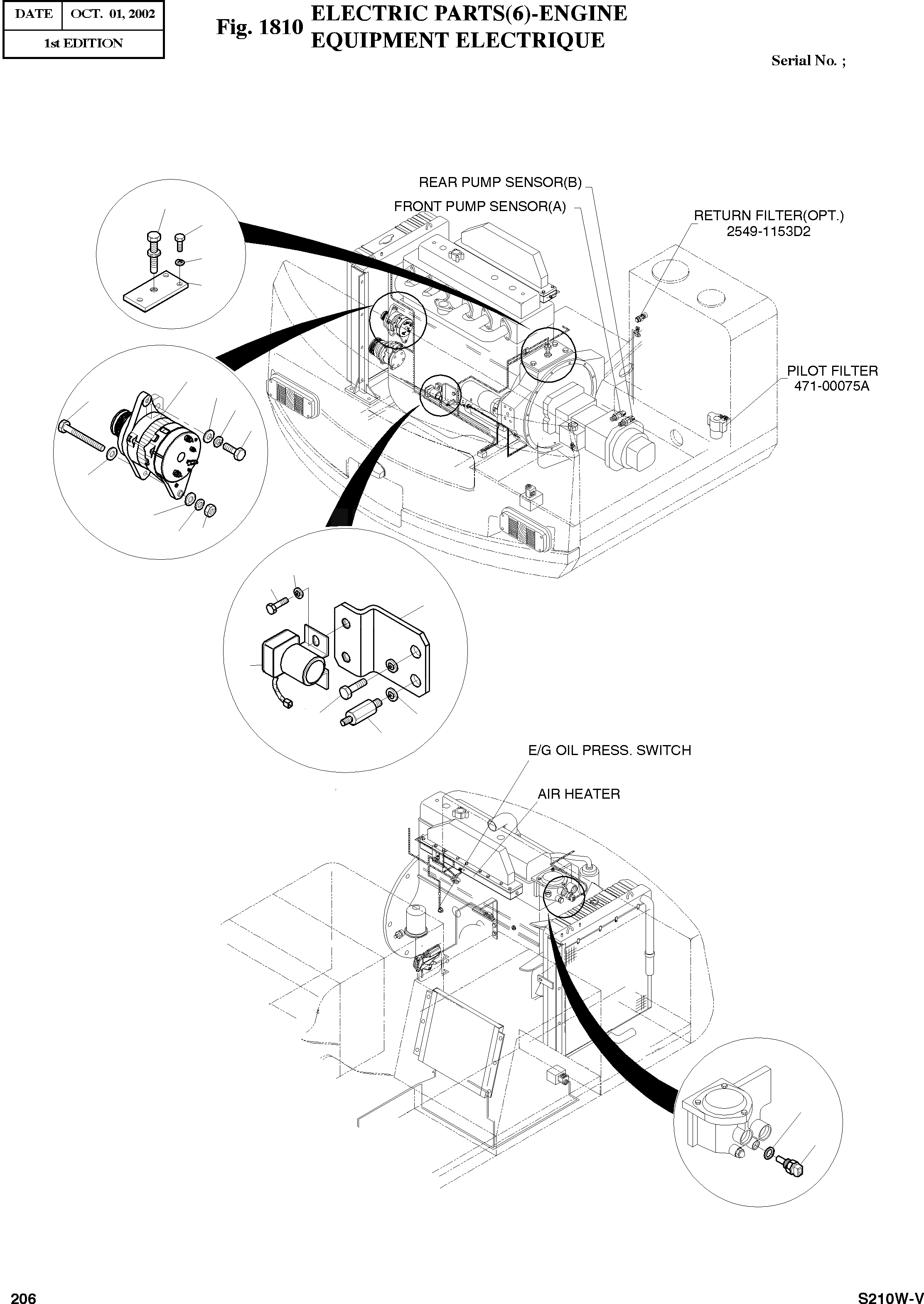 | DATE | OCT. 01, 2002 |
|---|---|
| 1st EDITION | |

Fig. 1810 ELECTRIC PARTS(6)-ENGINE
EQUIPMENT ELECTRIQUE

Serial No. ;

REAR PUMP SENSOR(B)

FRONT PUMP SENSOR(A)

RETURN FILTER(OPT.)
2549-1153D2

PILOT FILTER
471-00075A

E/G OIL PRESS. SWITCH

AIR HEATER

206

S210W-V