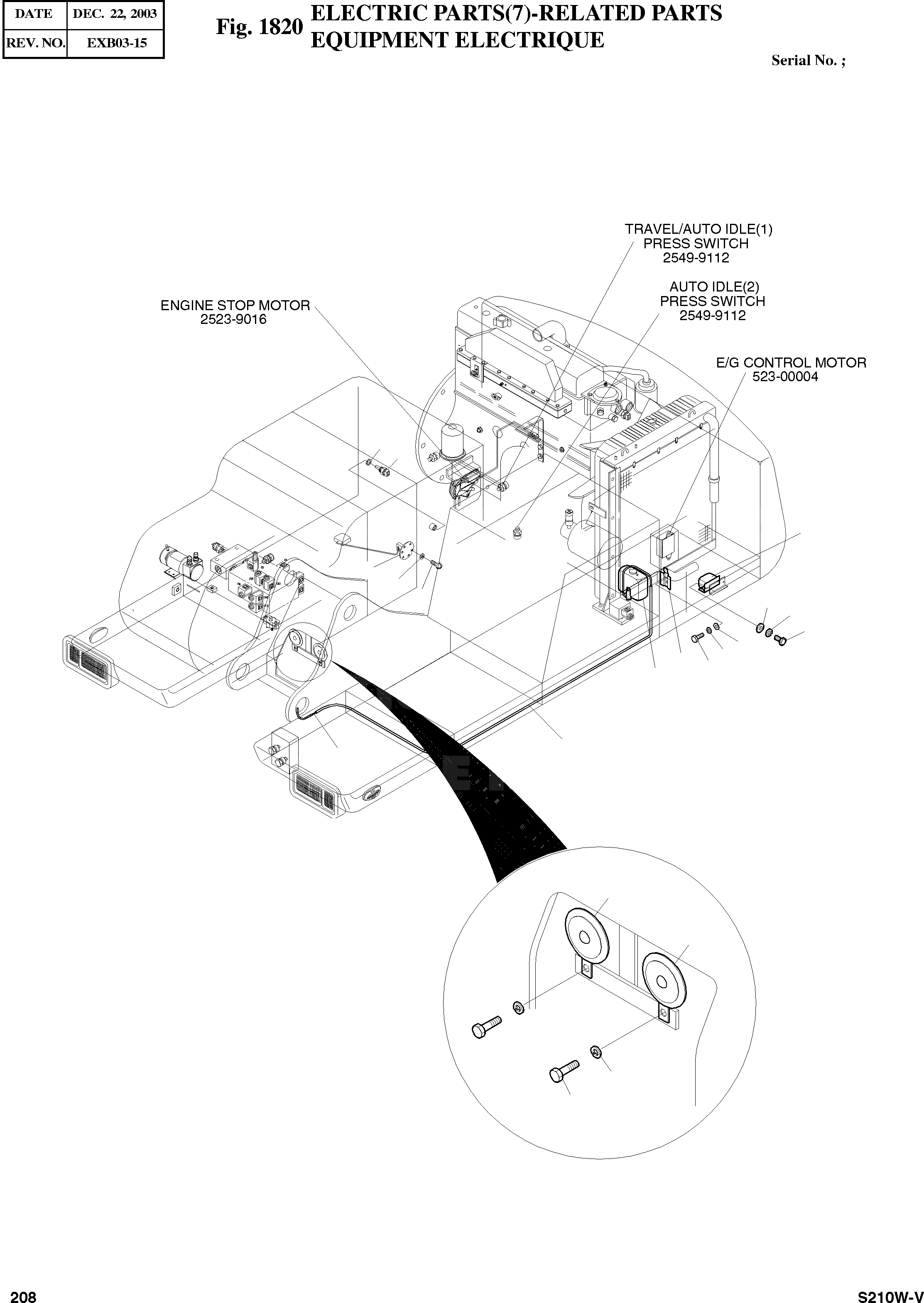 | DATE | DEC. 22, 2003 |
|---|---|
| REV. NO. | EXB03-15 |

Fig. 1820 ELECTRIC PARTS(7)-RELATED PARTS
EQUIPMENT ELECTRIQUE

Serial No. ;

TRAVEL/AUTO IDLE(1)
PRESS SWITCH
2549-9112

AUTO IDLE(2)
PRESS SWITCH
2549-9112

ENGINE STOP MOTOR
2523-9016

E/G CONTROL MOTOR
523-00004

208

S210W-V