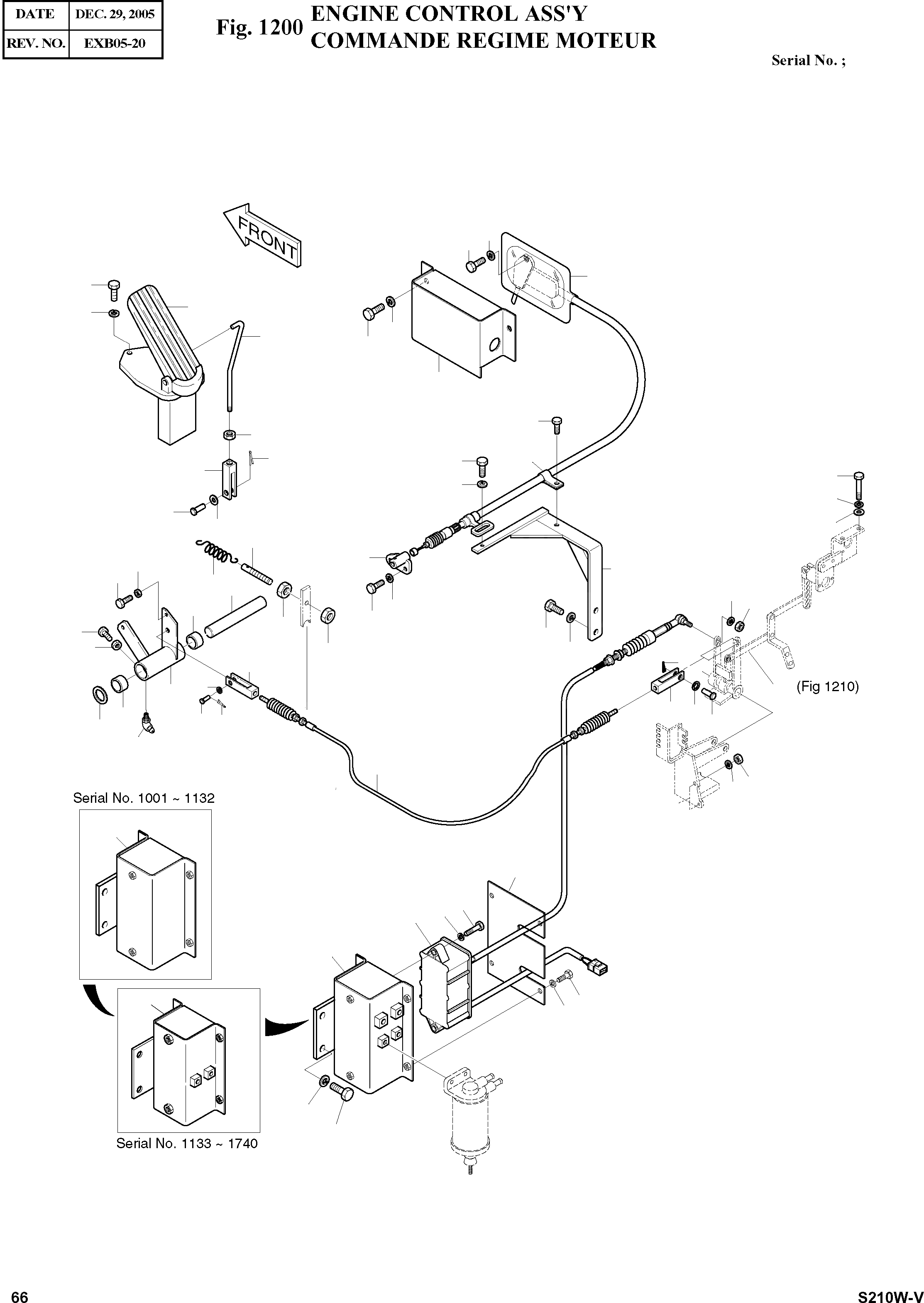 | DATE | DEC. 29, 2005 |
|---|---|
| REV. NO. | EXB05-20 |

Fig. 1200 ENGINE CONTROL ASS'Y
COMMANDE REGIME MOTEUR

Serial No. ;

FRONT

(Fig 1210)

Serial No. 1001 ~ 1132

Serial No. 1133 ~ 1740

66

S210W-V