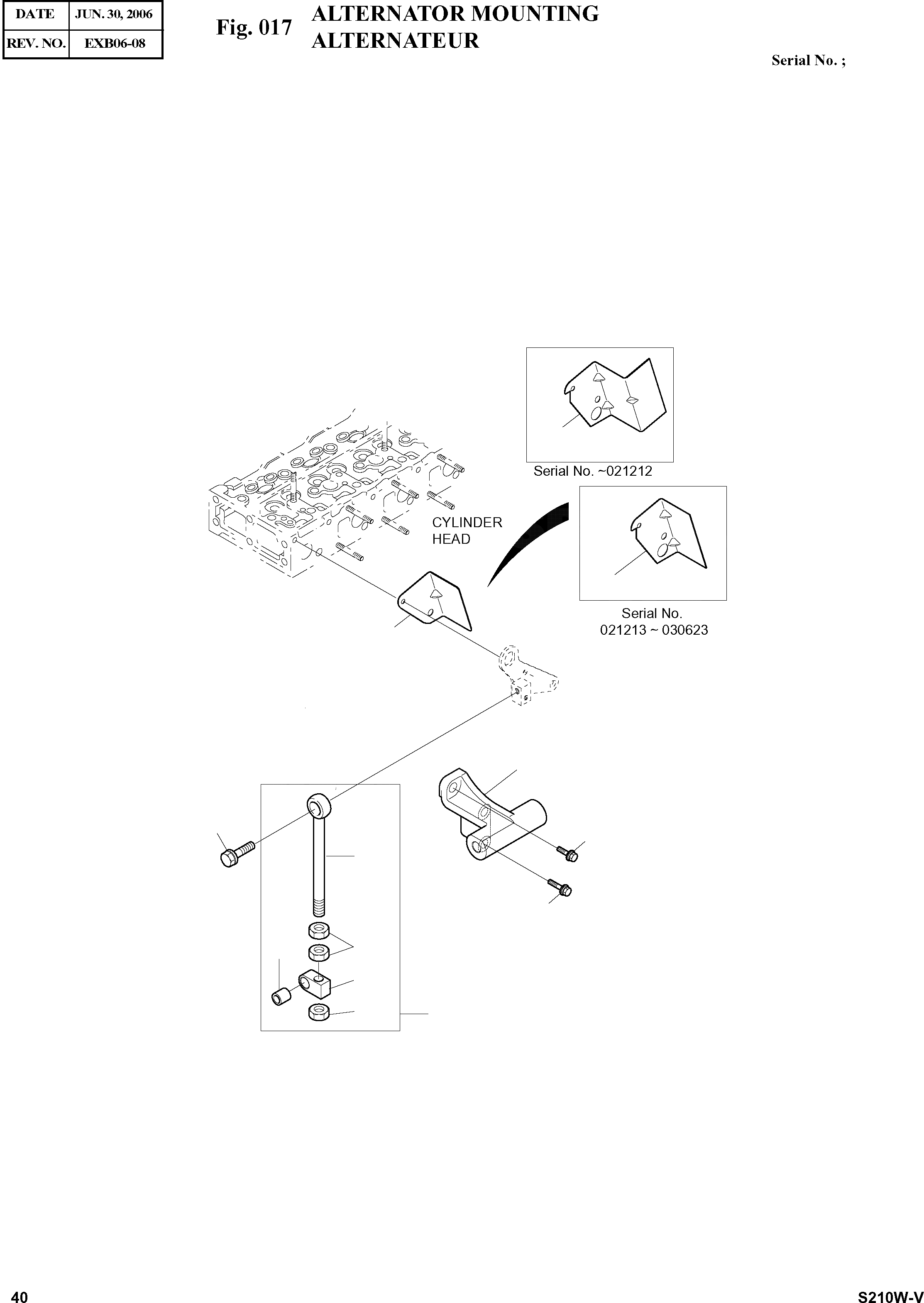 | DATE | JUN. 30, 2006 |
|---|---|
| REV. NO. | EXB06-08 |

Fig. 017 ALTERNATOR MOUNTING
ALTERNATEUR

Serial No. ;

Serial No. ~021212

CYLINDER HEAD

Serial No.
021213 ~ 030623

40

S210W-V