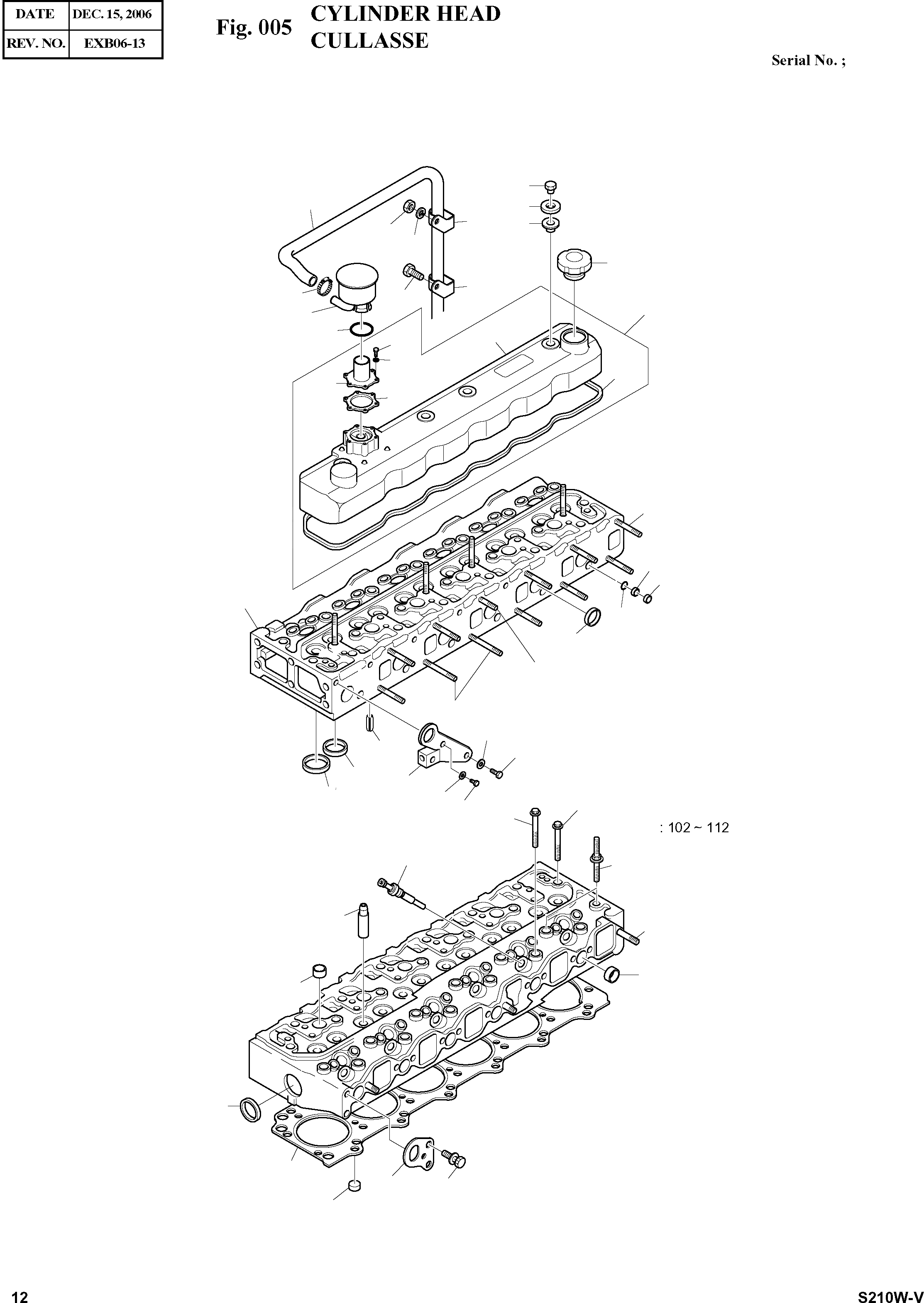 | DATE | DEC. 15, 2006 |
|---|---|
| REV. NO. | EXB06-13 |

Fig. 005 CYLINDER HEAD
CULLASSE

Serial No. ;

: 102 ~ 112

12

S210W-V