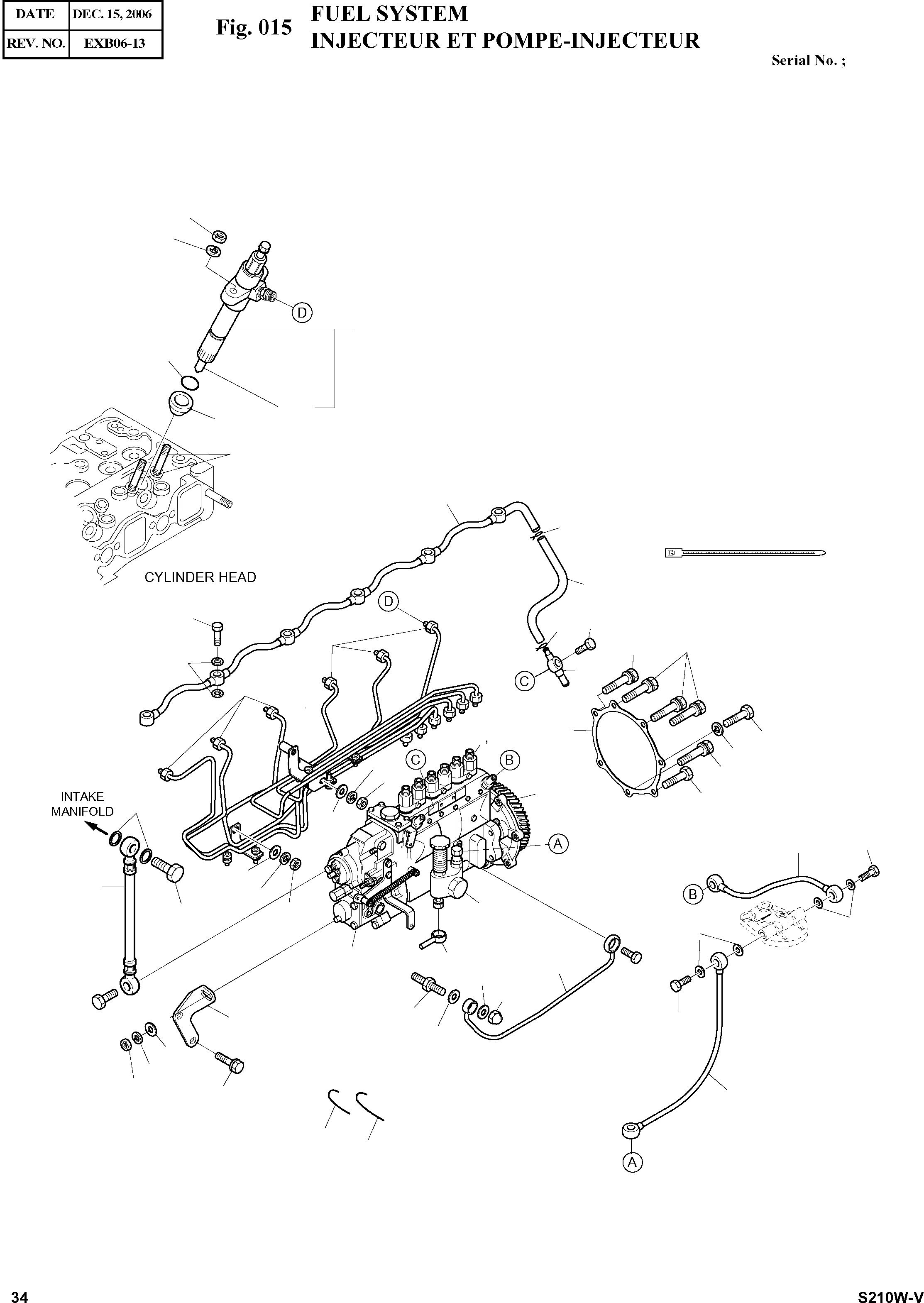 | DATE | DEC. 15, 2006 |
|---|---|
| REV. NO. | EXB06-13 |

Fig. 015 FUEL SYSTEM
INJECTEUR ET POMPE-INJECTEUR

Serial No. ;

D

CYLINDER HEAD

D

C

C

B

INTAKE MANIFOLD

A

B

A

34

S210W-V