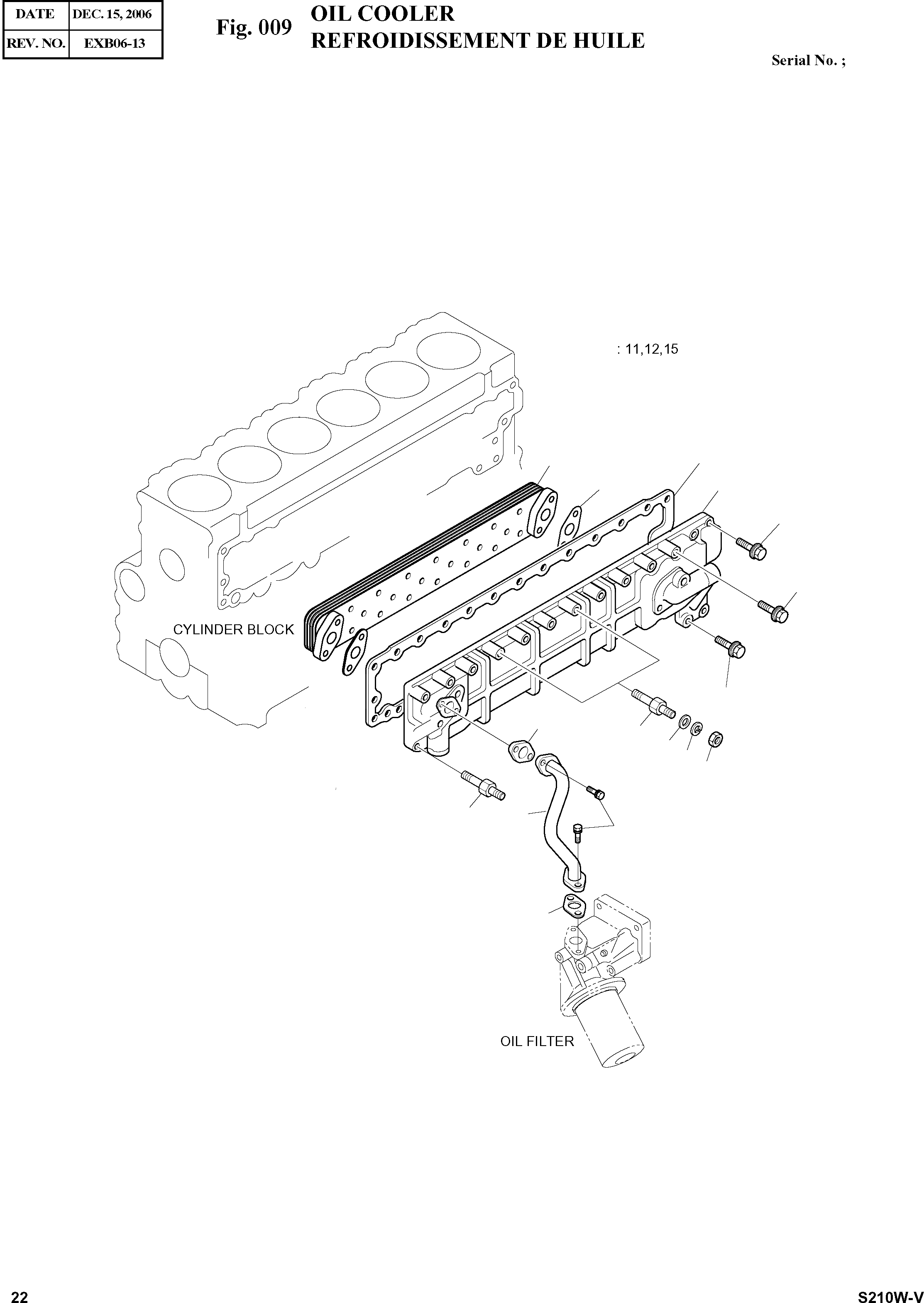 | DATE | DEC. 15, 2006 |
|---|---|
| REV. NO. | EXB06-13 |

Fig. 009 OIL COOLER
REFROIDISSEMENT DE HUILE

Serial No. ;

: 11,12,15

CYLINDER BLOCK

OIL FILTER

22

S210W-V