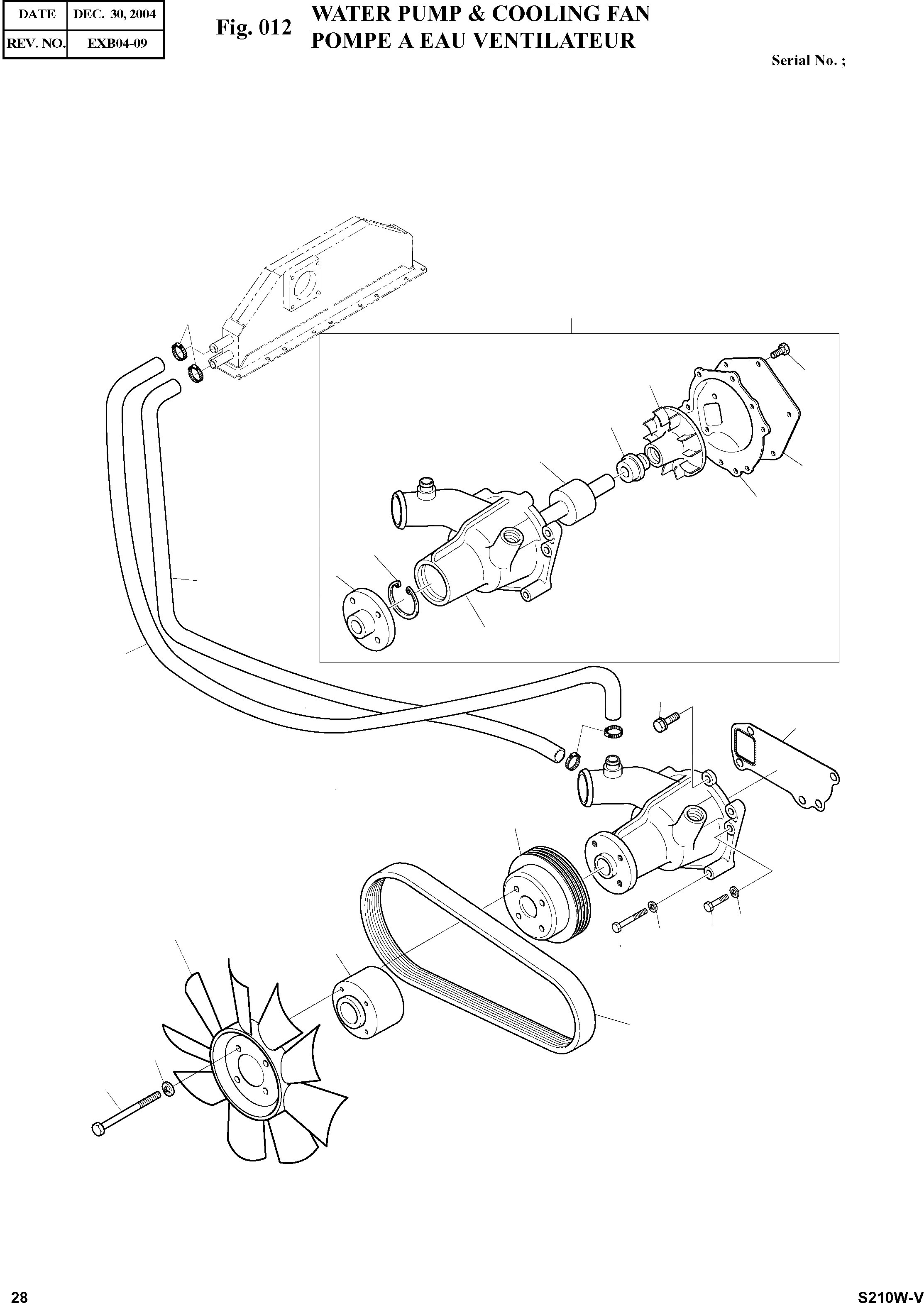 | DATE | DEC. 30, 2004 |
|---|---|
| REV. NO. | EXB04-09 |

Fig. 012 WATER PUMP & COOLING FAN
POMPE A EAU VENTILATEUR

Serial No. ;

28

S210W-V