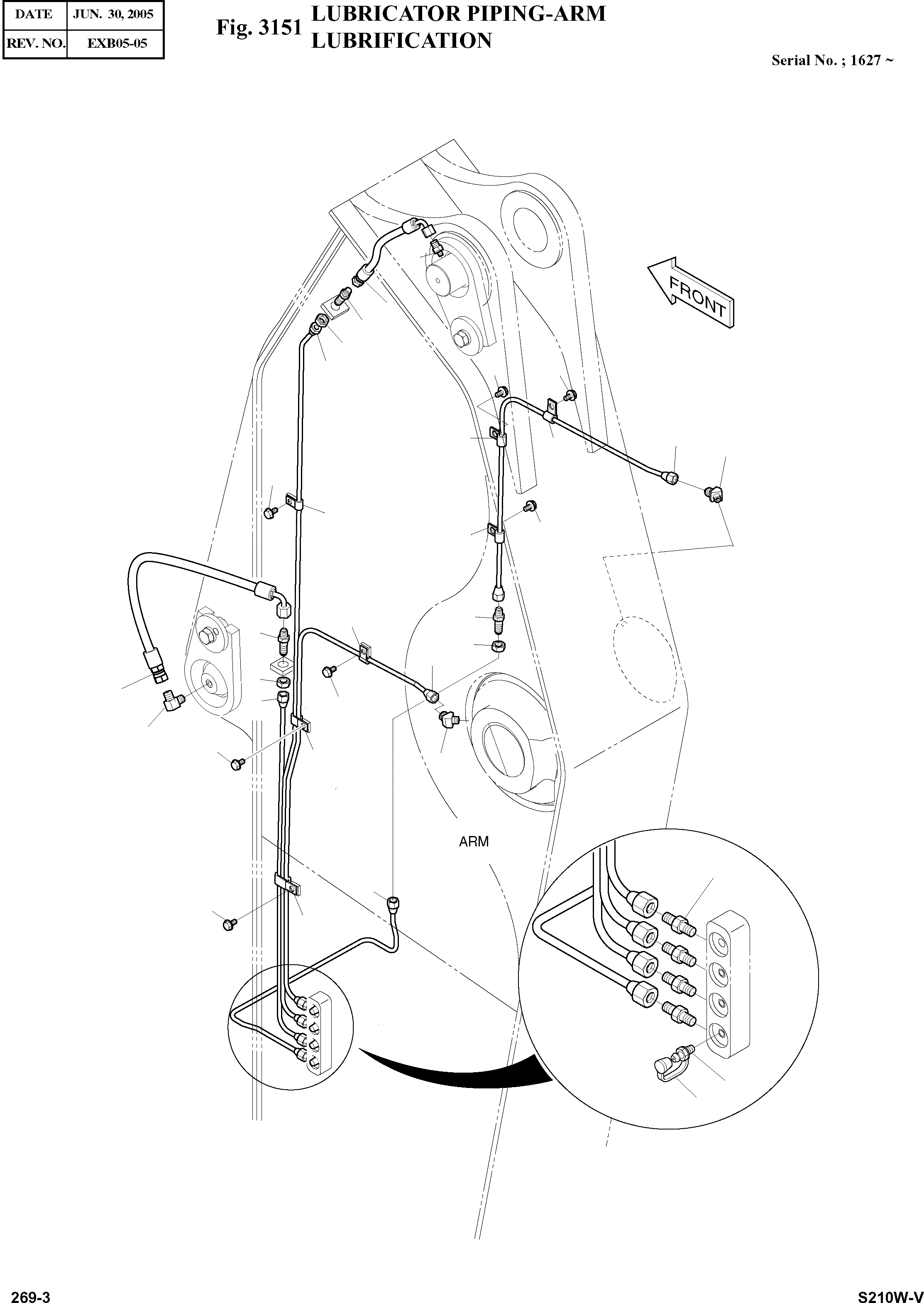 | DATE | JUN. 30, 2005 |
|---|---|
| REV. NO. | EXB05-05 |

Fig. 3151 LUBRICATOR PIPING-ARM LUBRIFICATION

Serial No. ; 1627 ~

FRONT

ARM

269-3

S210W-V