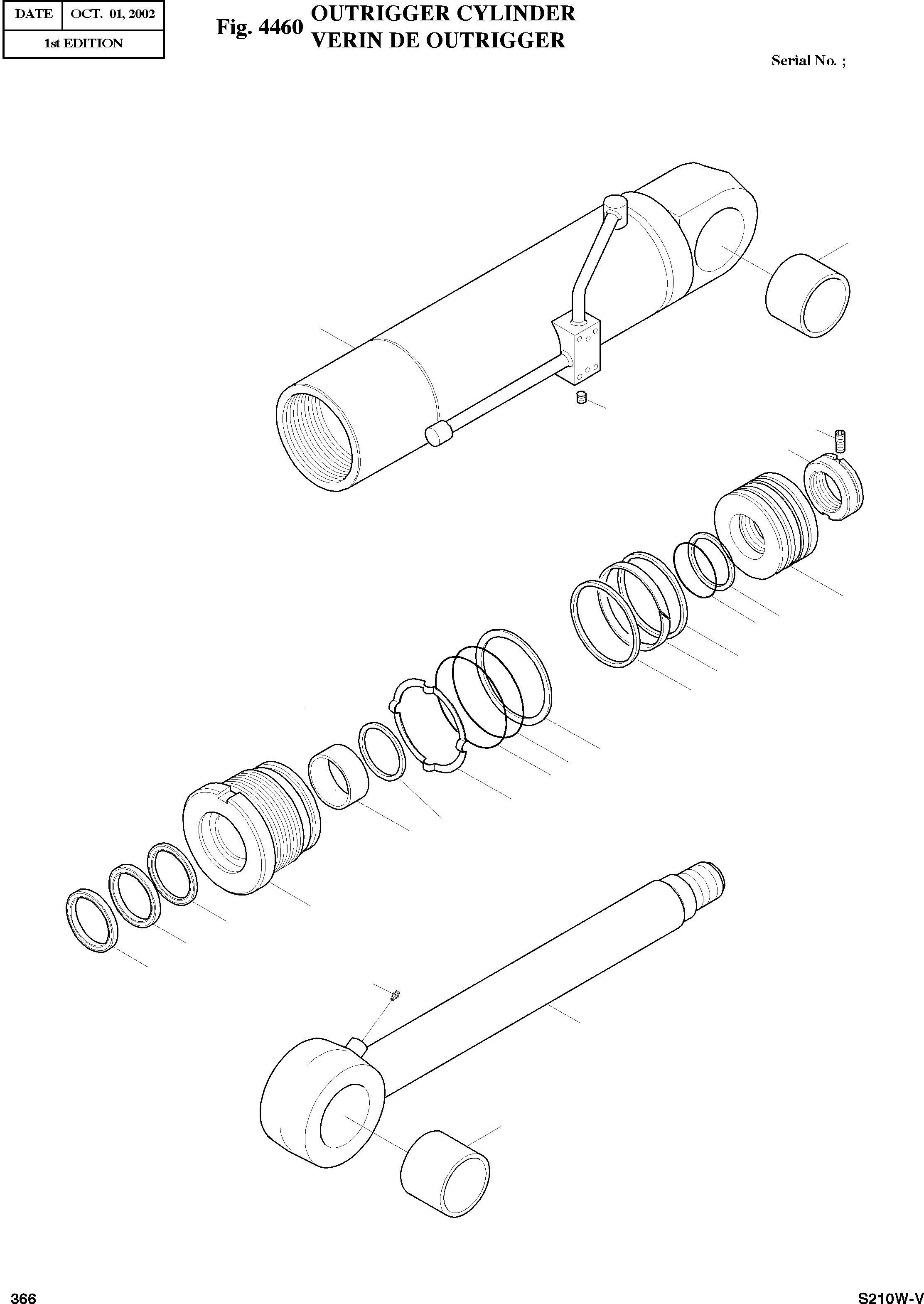 | DATE | OCT. 01, 2002 |
|---|---|
| 1st EDITION | |

Fig. 4460 OUTRIGGER CYLINDER
VERIN DE OUTRIGGER

Serial No. ;

366

S210W-V