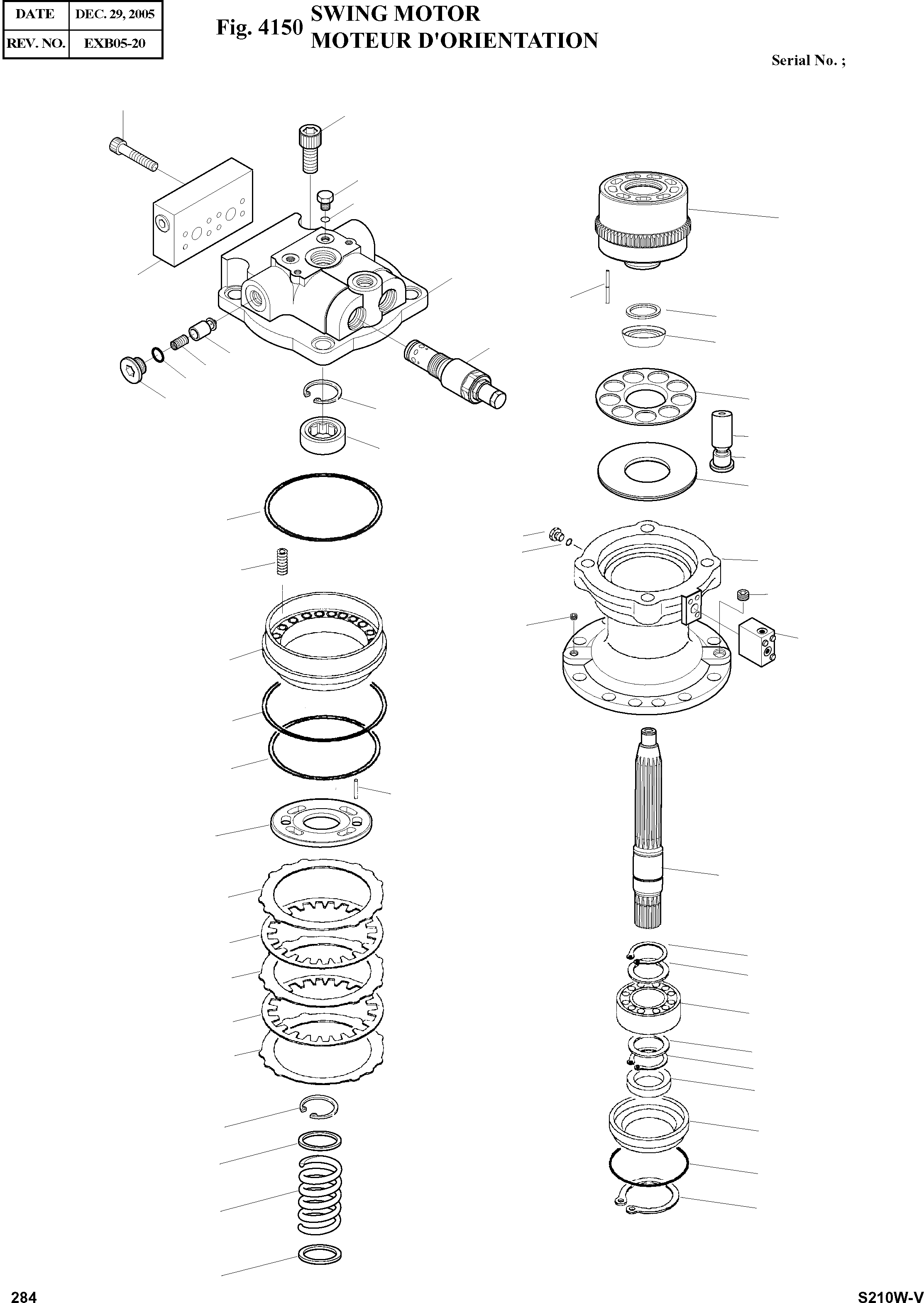 | DATE | DEC. 29, 2005 |
|---|---|
| REV. NO. | EXB05-20 |

Fig. 4150 SWING MOTOR
MOTEUR D'ORIENTATION

Serial No. ;

284

S210W-V