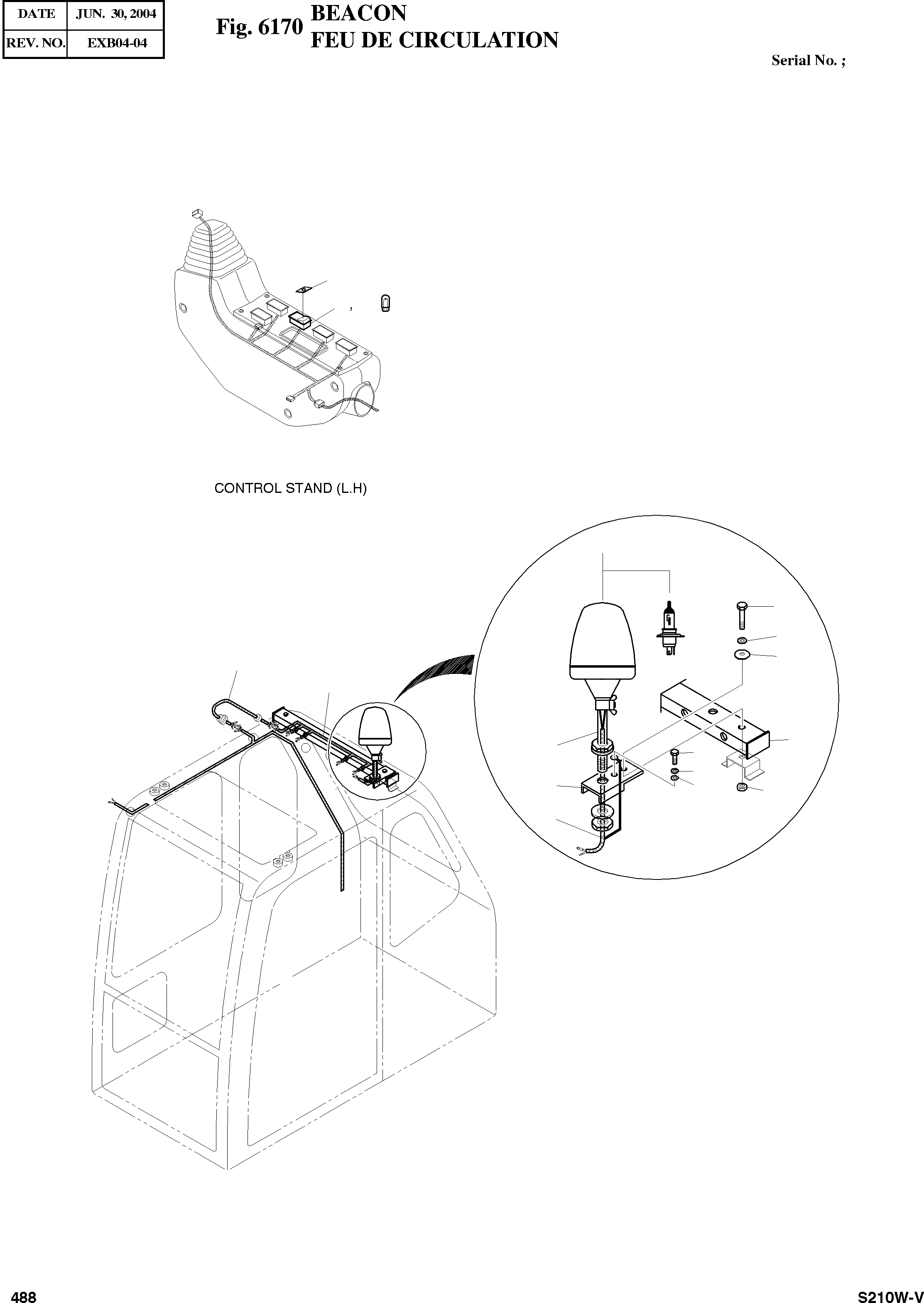 | DATE | JUN. 30, 2004 |
|---|---|
| REV. NO. | EXB04-04 |

Fig. 6170 BEACON
FEU DE CIRCULATION

Serial No. ;

,

CONTROL STAND (L.H)

488

S210W-V