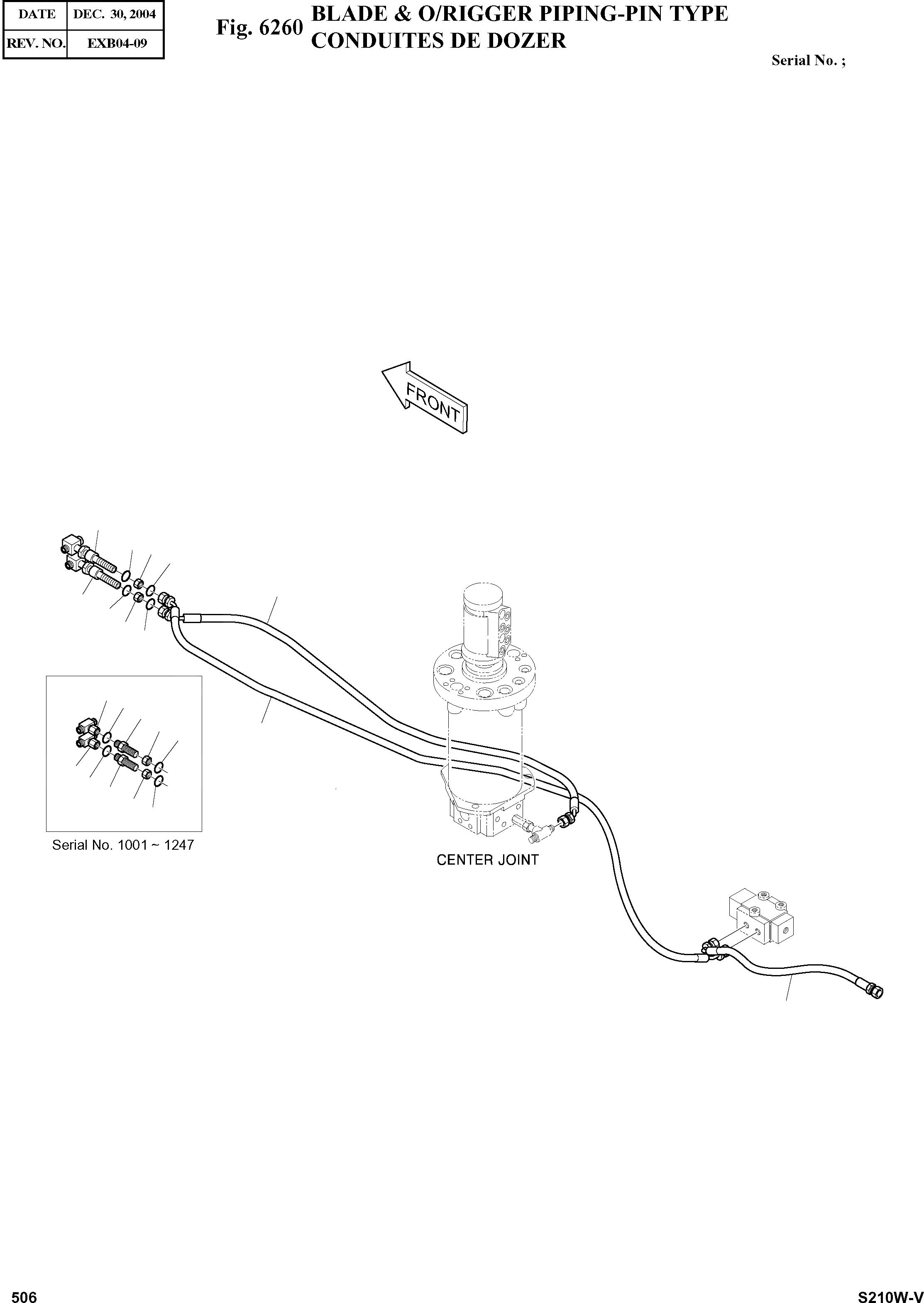 | DATE | DEC. 30, 2004 |
|---|---|
| REV. NO. | EXB04-09 |

Fig. 6260 BLADE & O/RIGGER PIPING-PIN TYPE
CONDUITES DE DOZER

Serial No. ;

FRONT

Serial No. 1001 ~ 1247

CENTER JOINT

506

S210W-V