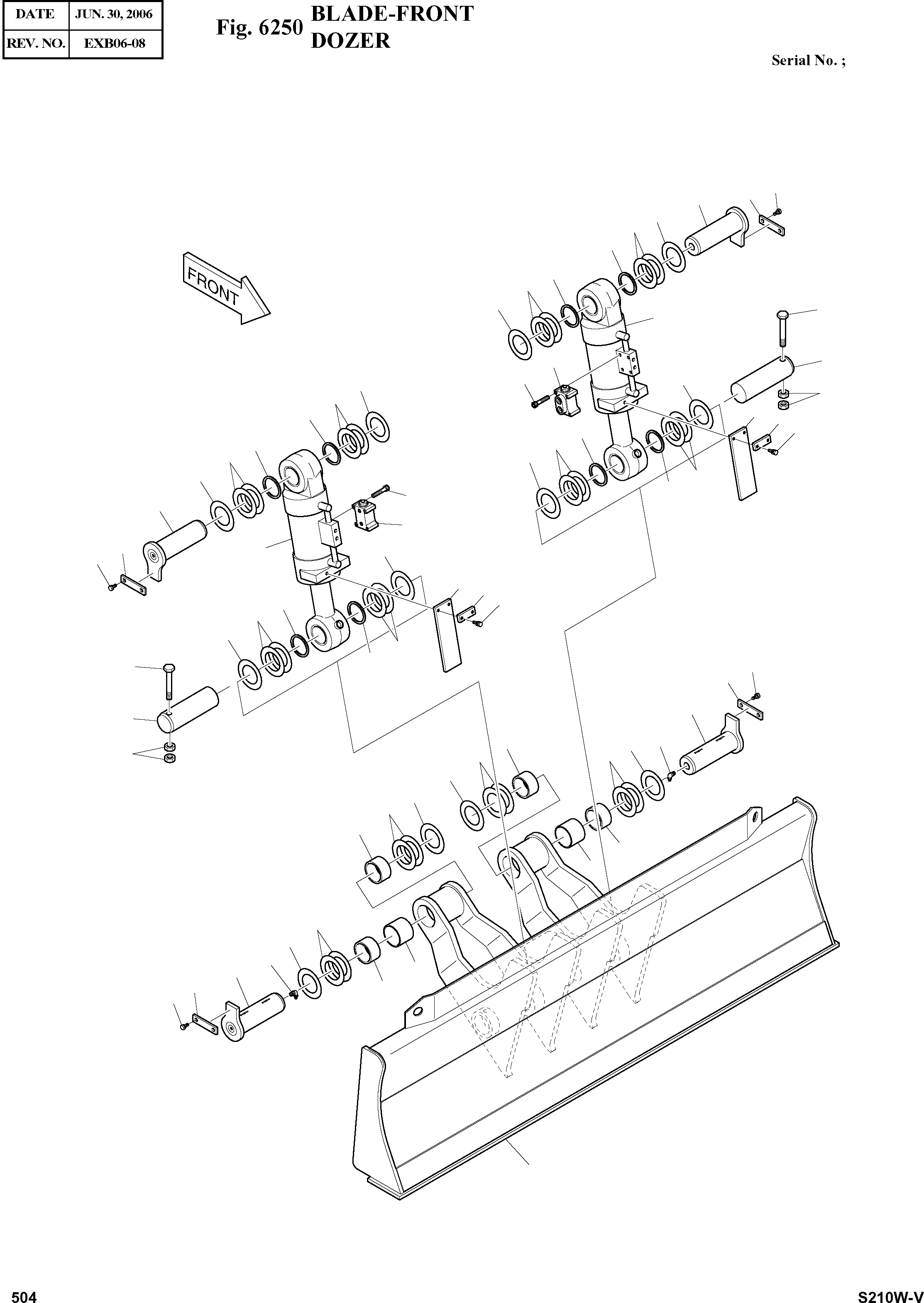 | DATE | JUN. 30, 2006 |
|---|---|
| REV. NO. | EXB06-08 |

Fig. 6250 BLADE-FRONT DOZER

Serial No. ;

FRONT

504

S210W-V