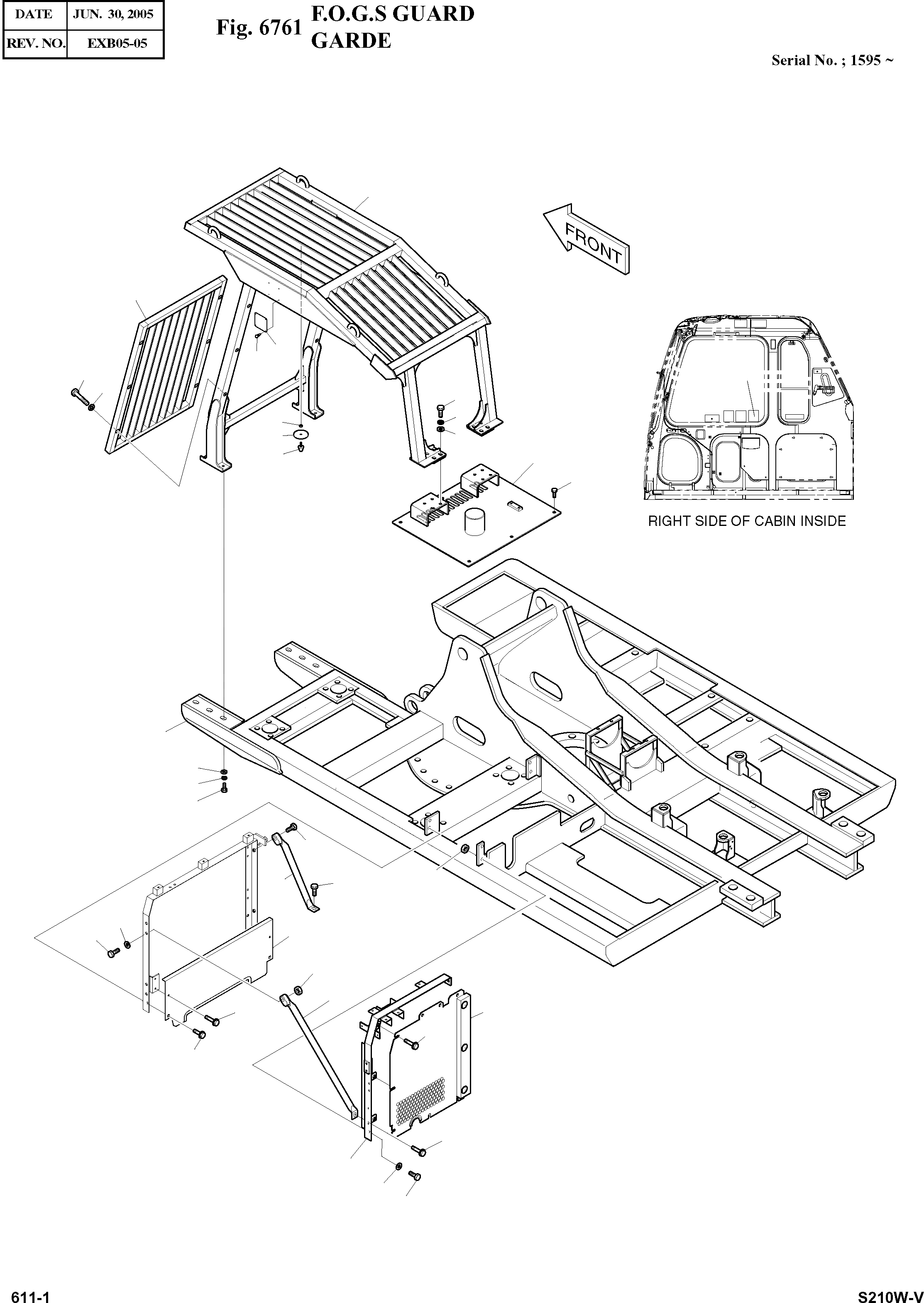 | DATE | JUN. 30, 2005 |
|---|---|
| REV. NO. | EXB05-05 |

Fig. 6761 F.O.G.S GUARD GARDE

Serial No. ; 1595 ~

FRONT

RIGHT SIDE OF CABIN INSIDE

611-1

S210W-V