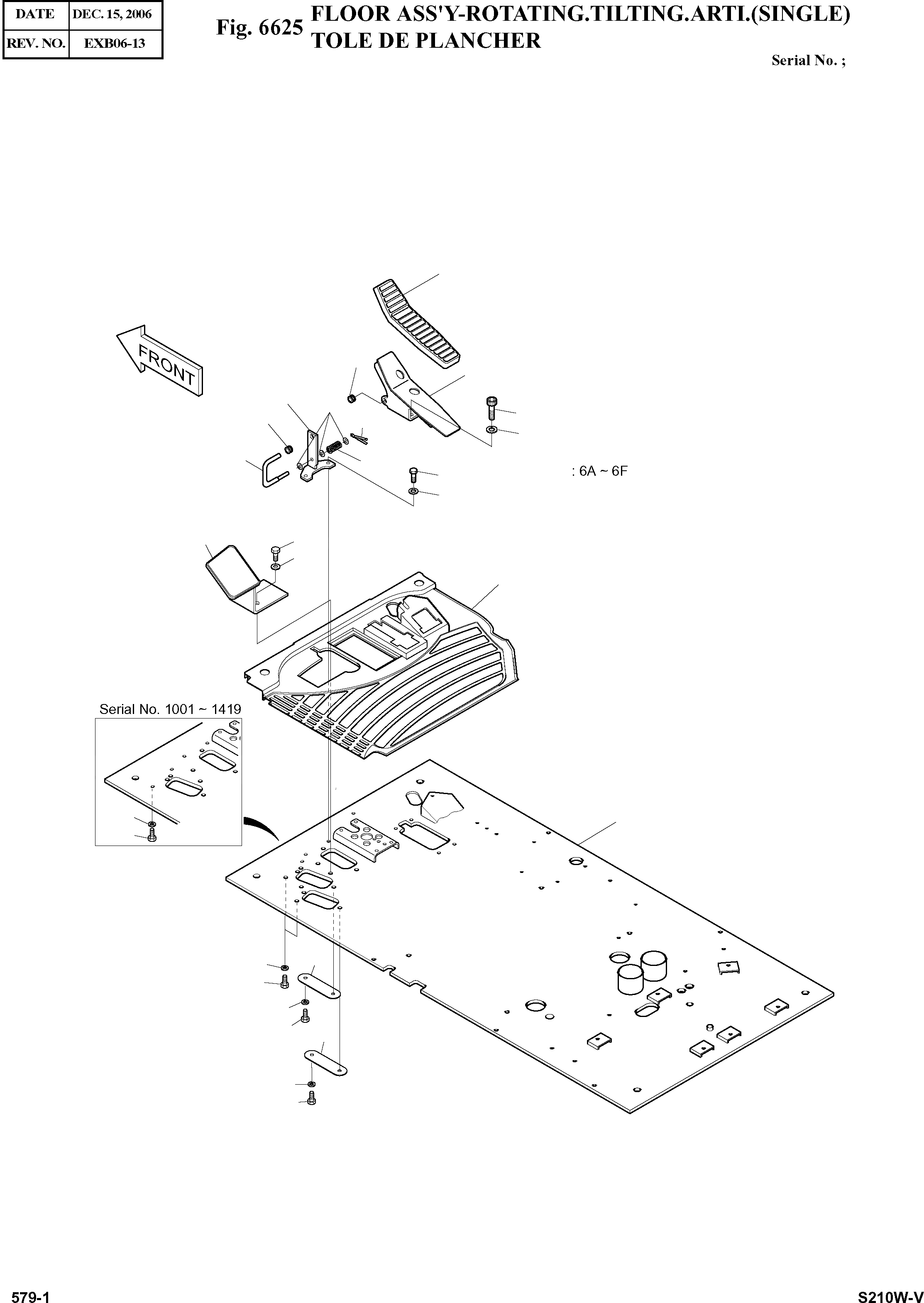 | DATE | DEC. 15, 2006 |
|---|---|
| REV. NO. | EXB06-13 |

Fig. 6625 FLOOR ASS'Y-ROTATING.TILTING.ARTI.(SINGLE)
TOLE DE PLANCHER

Serial No. ;

FRONT

: 6A ~ 6F

Serial No. 1001 ~ 1419

579-1

S210W-V